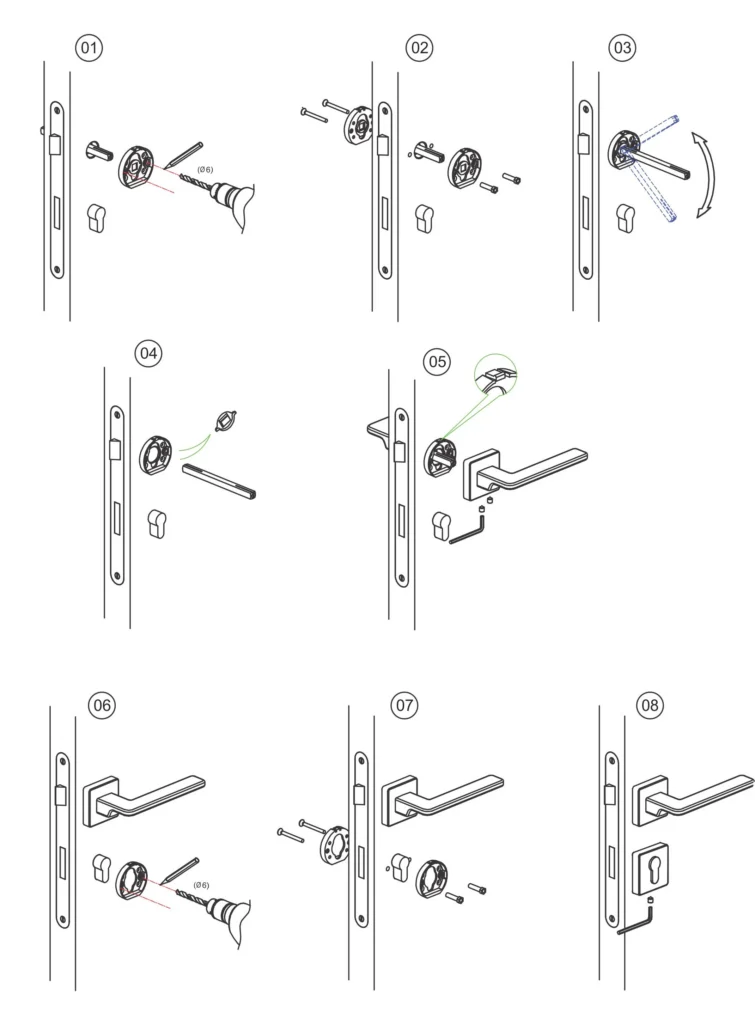 01

(Ø6)

02

03

04

05

06

(Ø6)

07

08