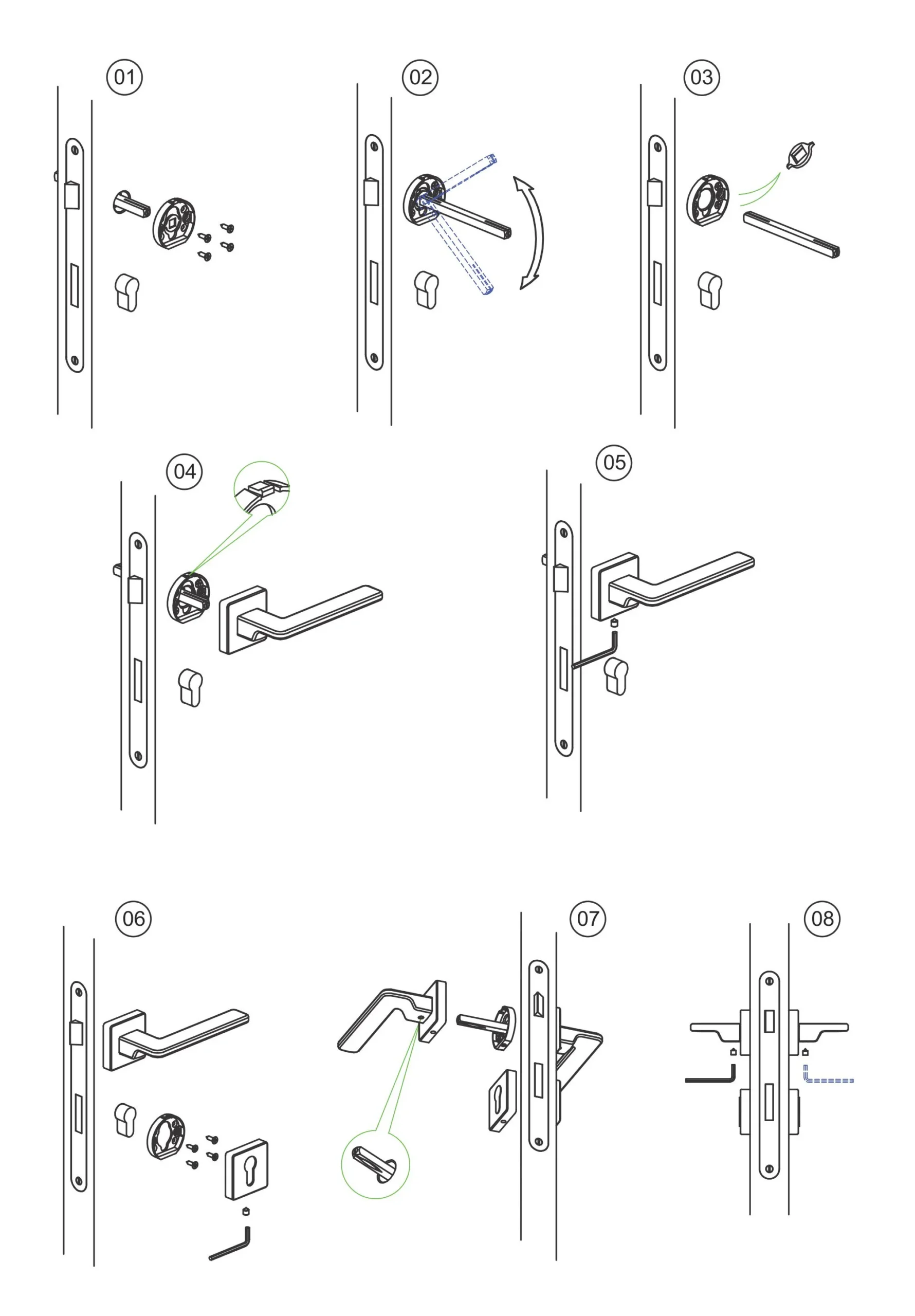 01

02

03

04

05

06

07

08