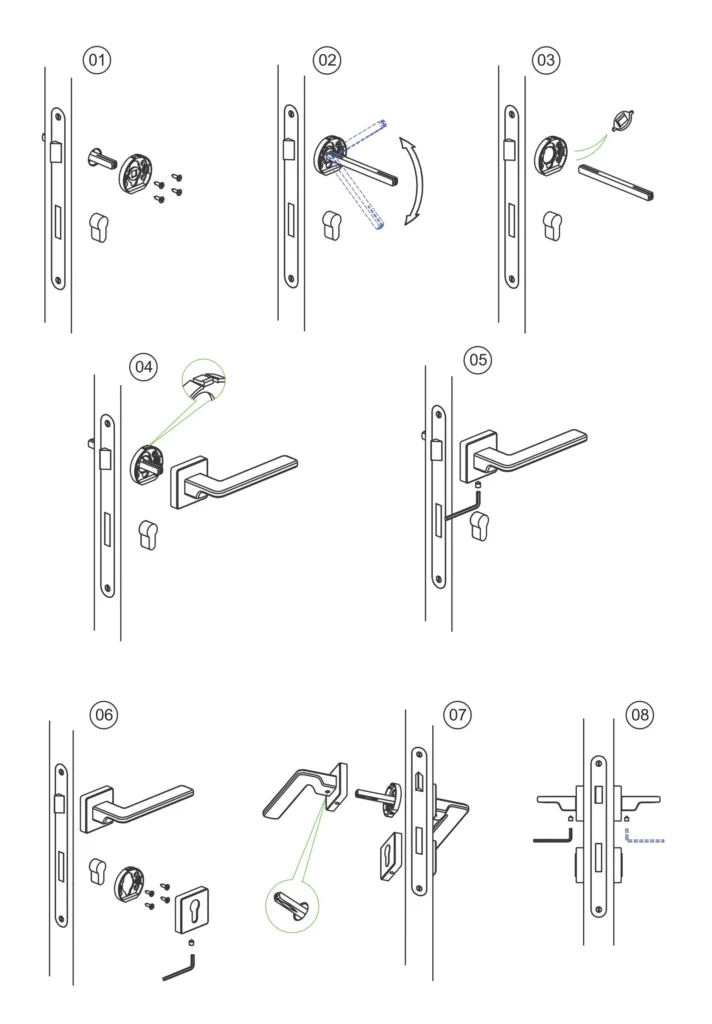 01

02

03

04

05

06

07

08