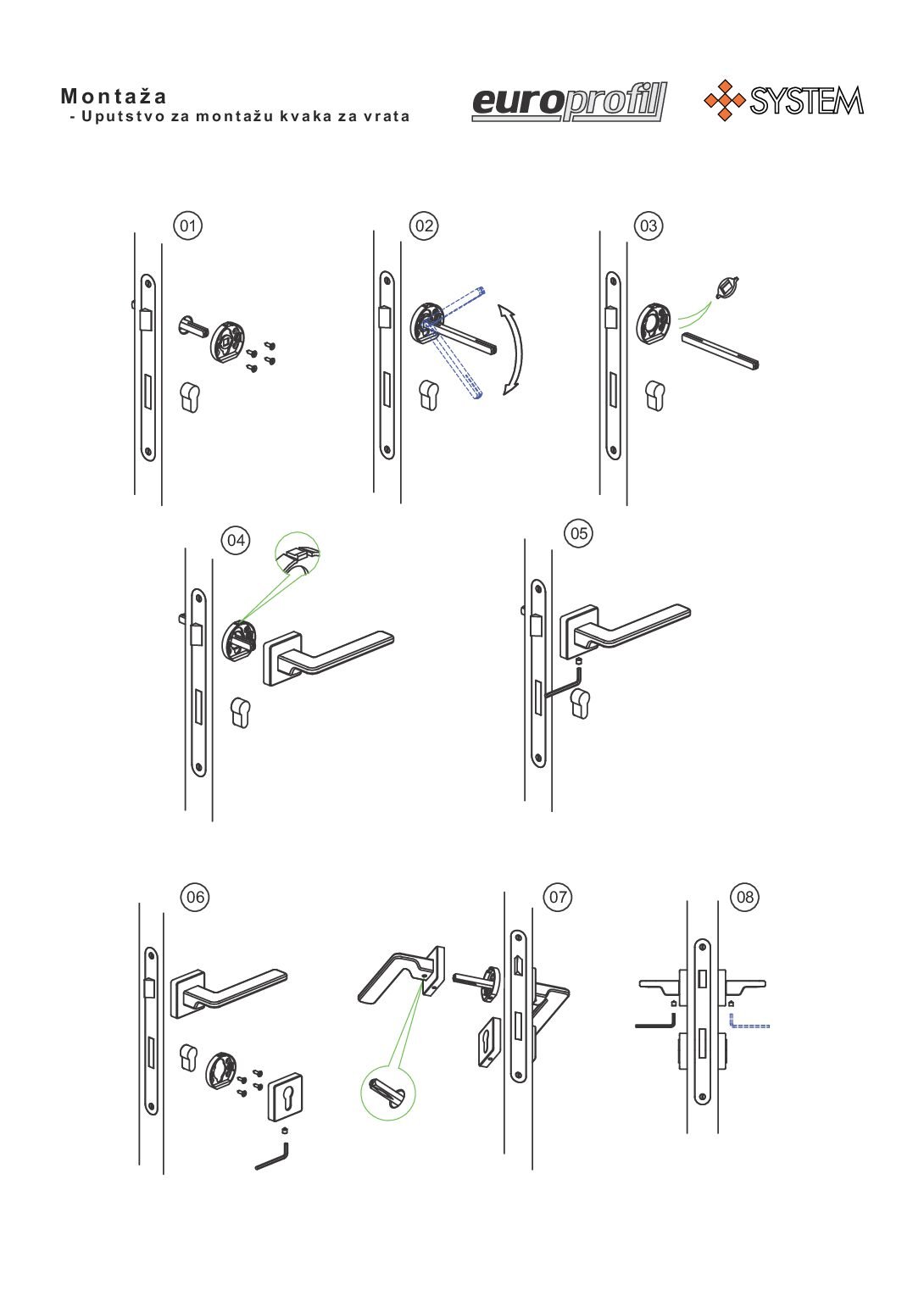 Montaža
- Uputstvo za montažu kvaka za vrata

europrofil

SYSTEM

01

02

03

04

05

06

07

08