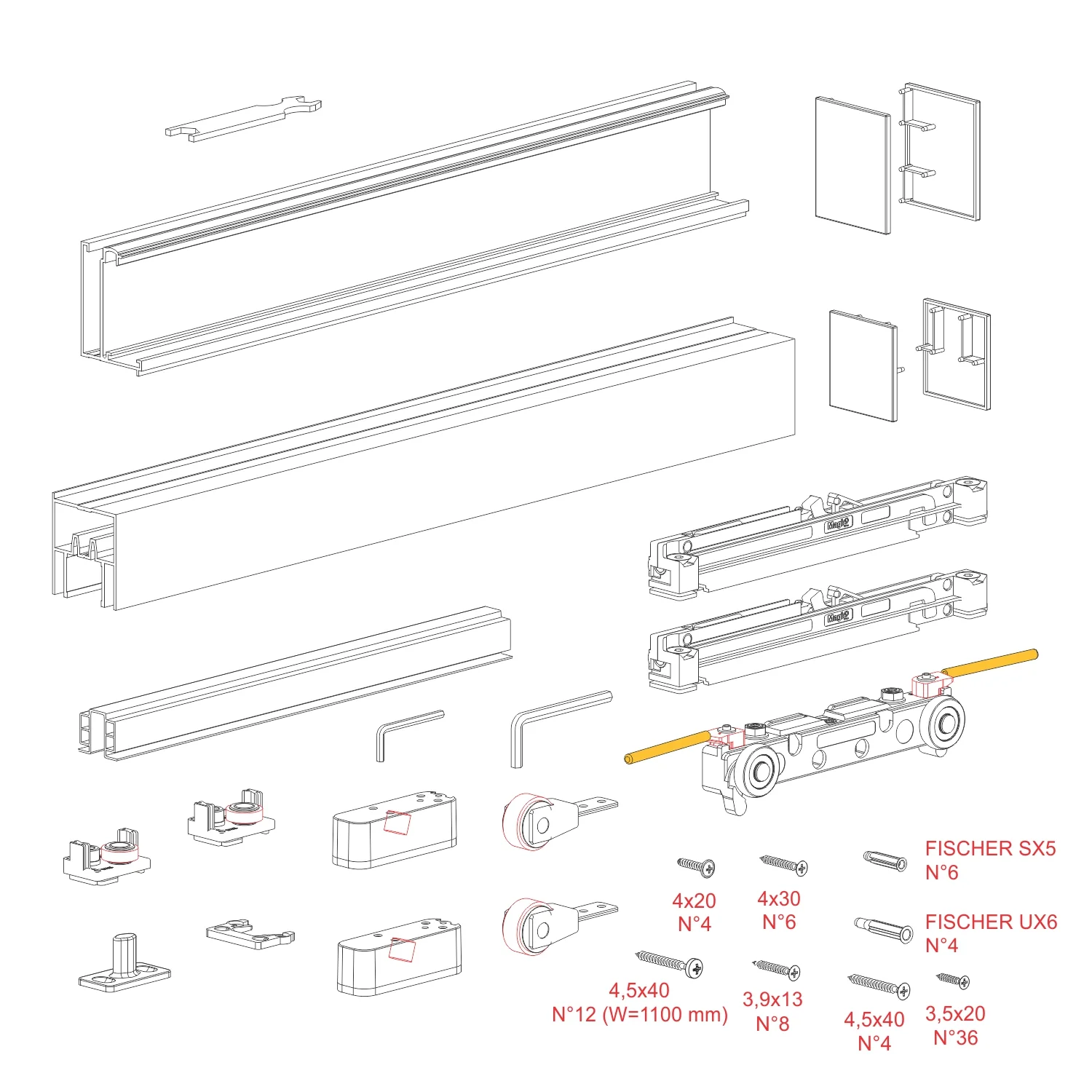 Magic

Magic

FISCHER SX5
N°6

4x20
N°4

4x30
N°6

FISCHER UX6
N°4

4,5x40
N°12 (W=1100 mm)

3,9x13
N°8

4,5x40
N°4

3,5x20
N°36