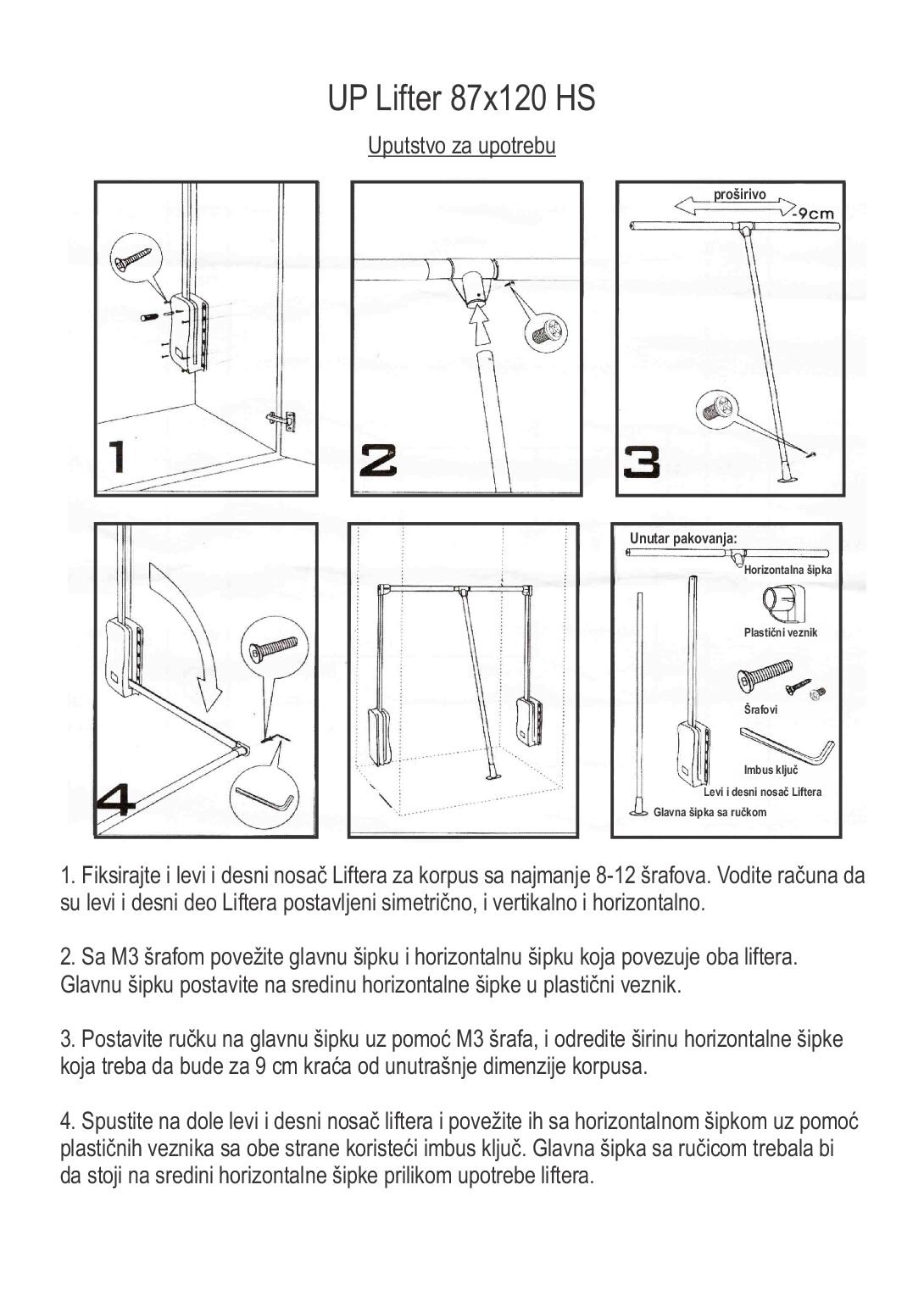 UP Lifter 87x120 HS

Uputstvo za upotrebu

1

2

proširivo
-9cm

3

4

Unutar pakovanja:
Horizontalna šipka
Plastični veznik
Šrafovi
Imbus ključ
Levi i desni nosač Liftera
Glavna šipka sa ručkom

1. Fiksirajte i levi i desni nosač Liftera za korpus sa najmanje 8-12 šrafova. Vodite računa da su levi i desni deo Liftera postavljeni simetrično, i vertikalno i horizontalno.

2. Sa M3 šrafom povežite glavnu šipku i horizontalnu šipku koja povezuje oba liftera. Glavnu šipku postavite na sredinu horizontalne šipke u plastični veznik.

3. Postavite ručku na glavnu šipku uz pomoć M3 šrafa, i odredite širinu horizontalne šipke koja treba da bude za 9 cm kraća od unutrašnje dimenzije korpusa.

4. Spustite na dole levi i desni nosač liftera i povežite ih sa horizontalnom šipkom uz pomoć plastičnih veznika sa obe strane koristeći imbus ključ. Glavna šipka sa ručicom trebala bi da stoji na sredini horizontalne šipke prilikom upotrebe liftera.