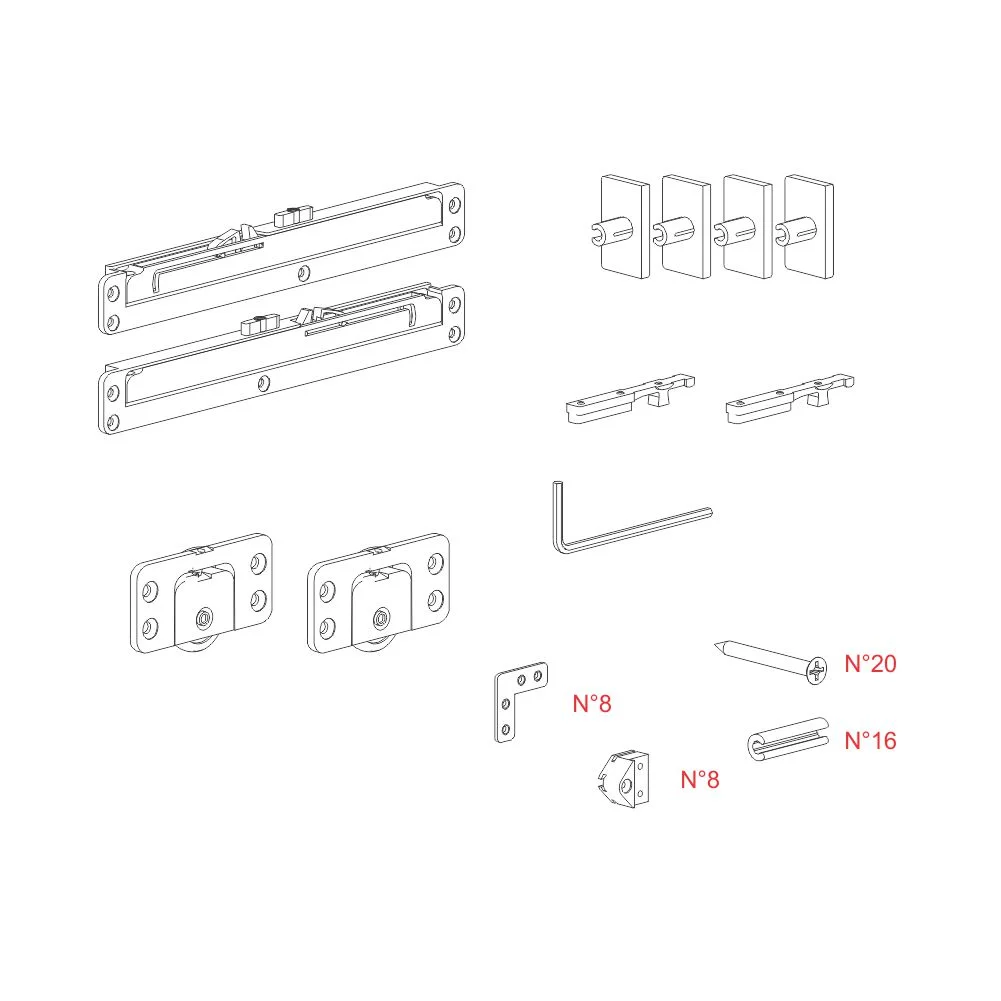 N°20

N°8

N°16

N°8