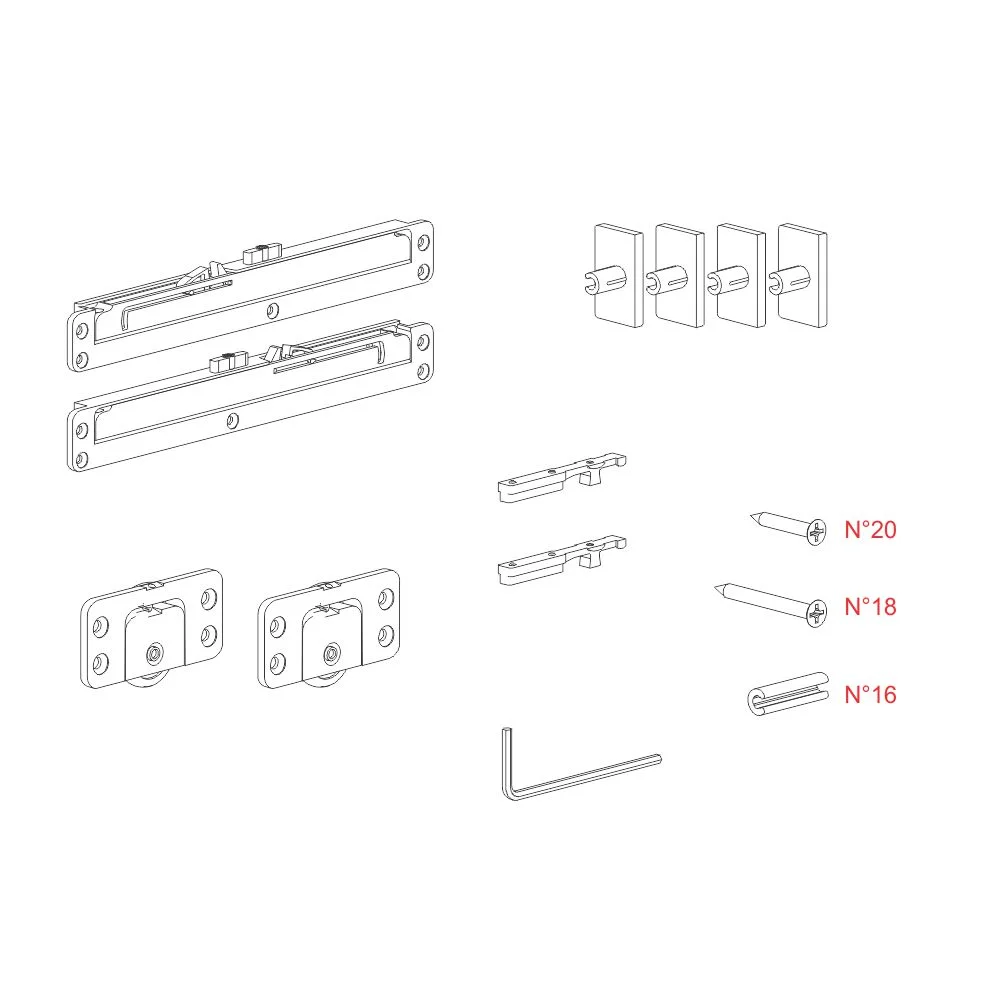 N°20

N°18

N°16