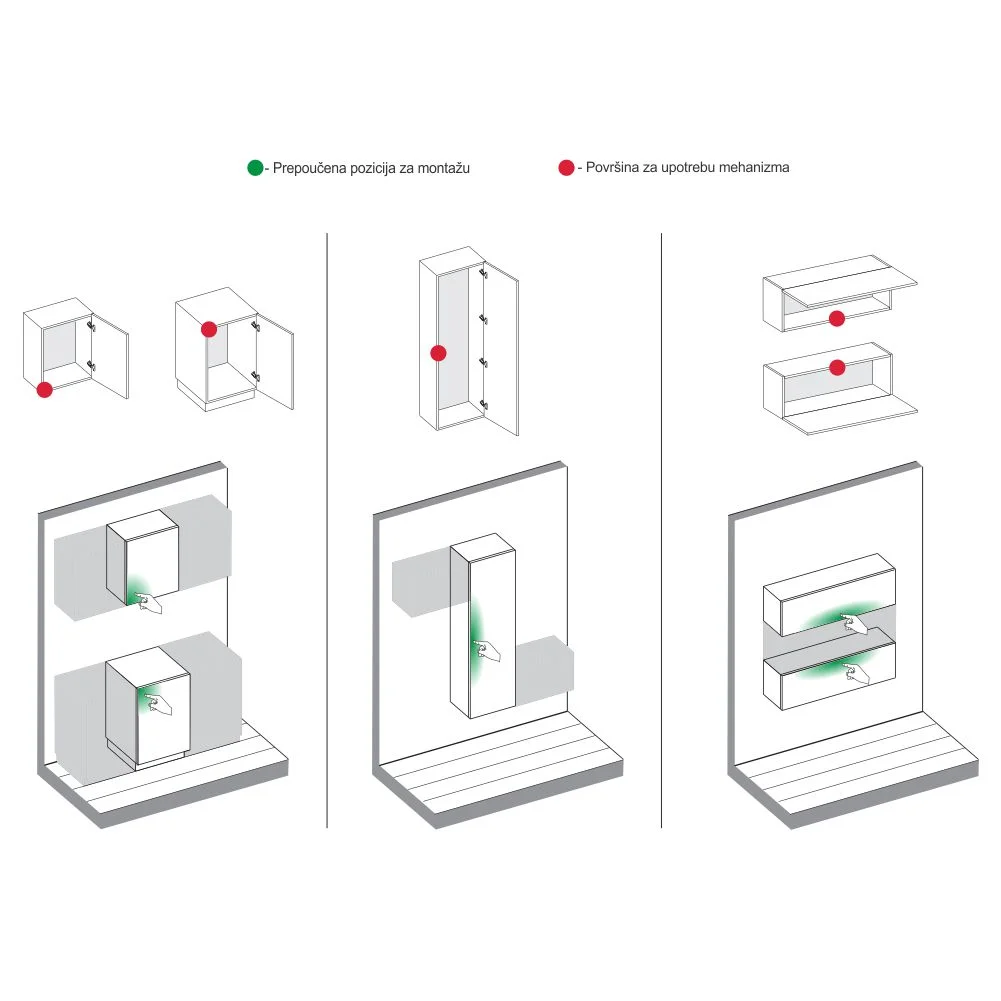 - Prepoučena pozicija za montažu

- Površina za upotrebu mehanizma