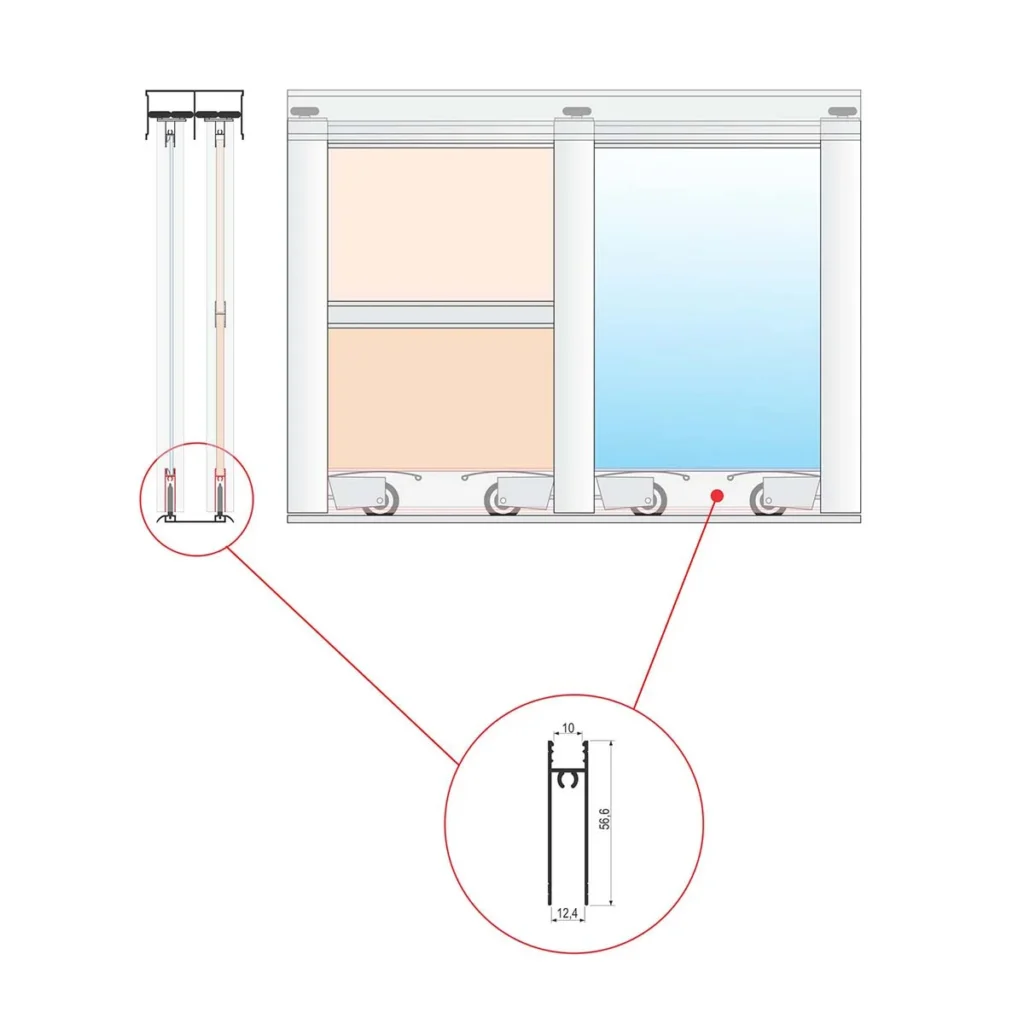 10
56,6
12,4