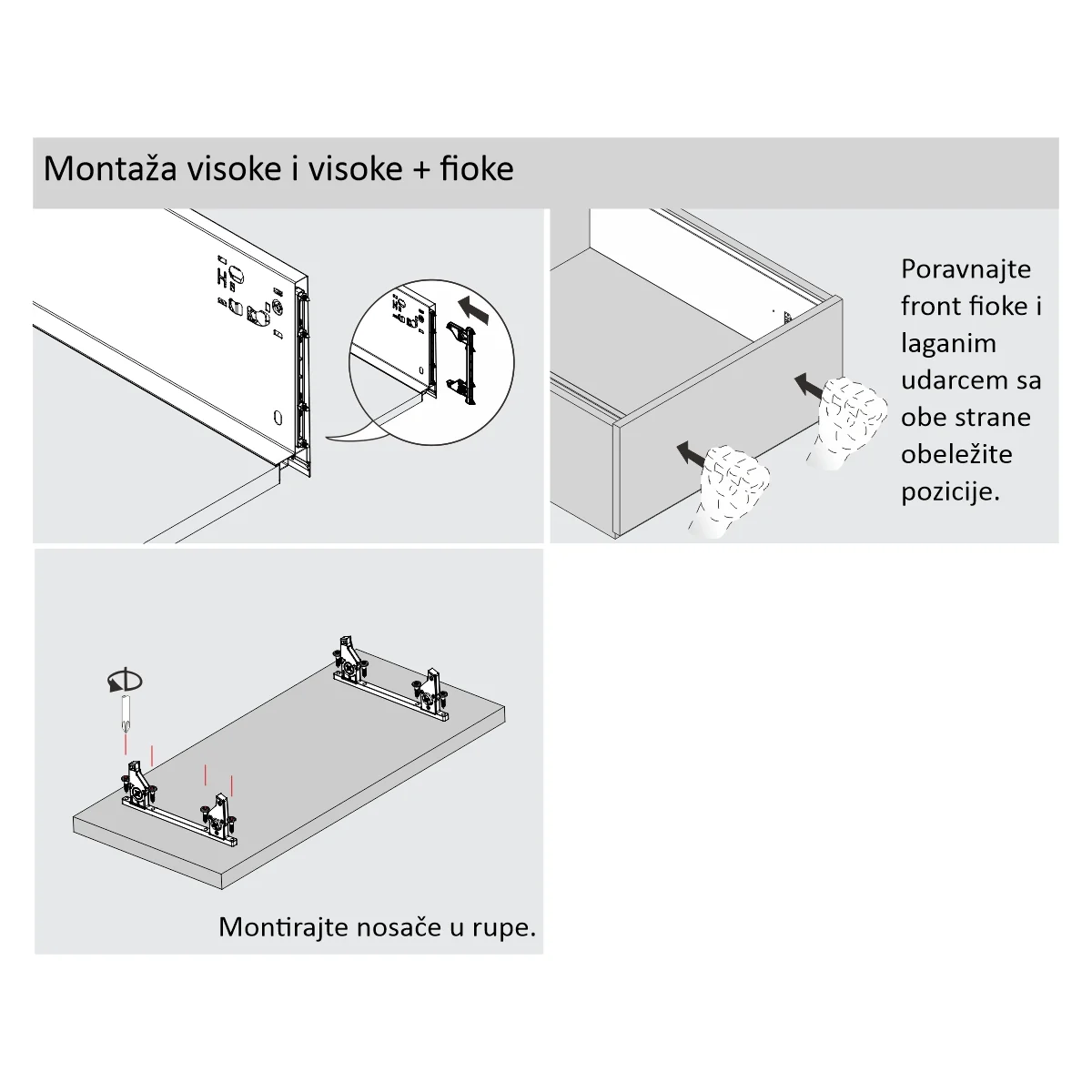 Montaža visoke i visoke + fioke

Poravnajte front fioke i laganim udarcem sa obe strane obeležite pozicije.

Montirajte nosače u rupe.