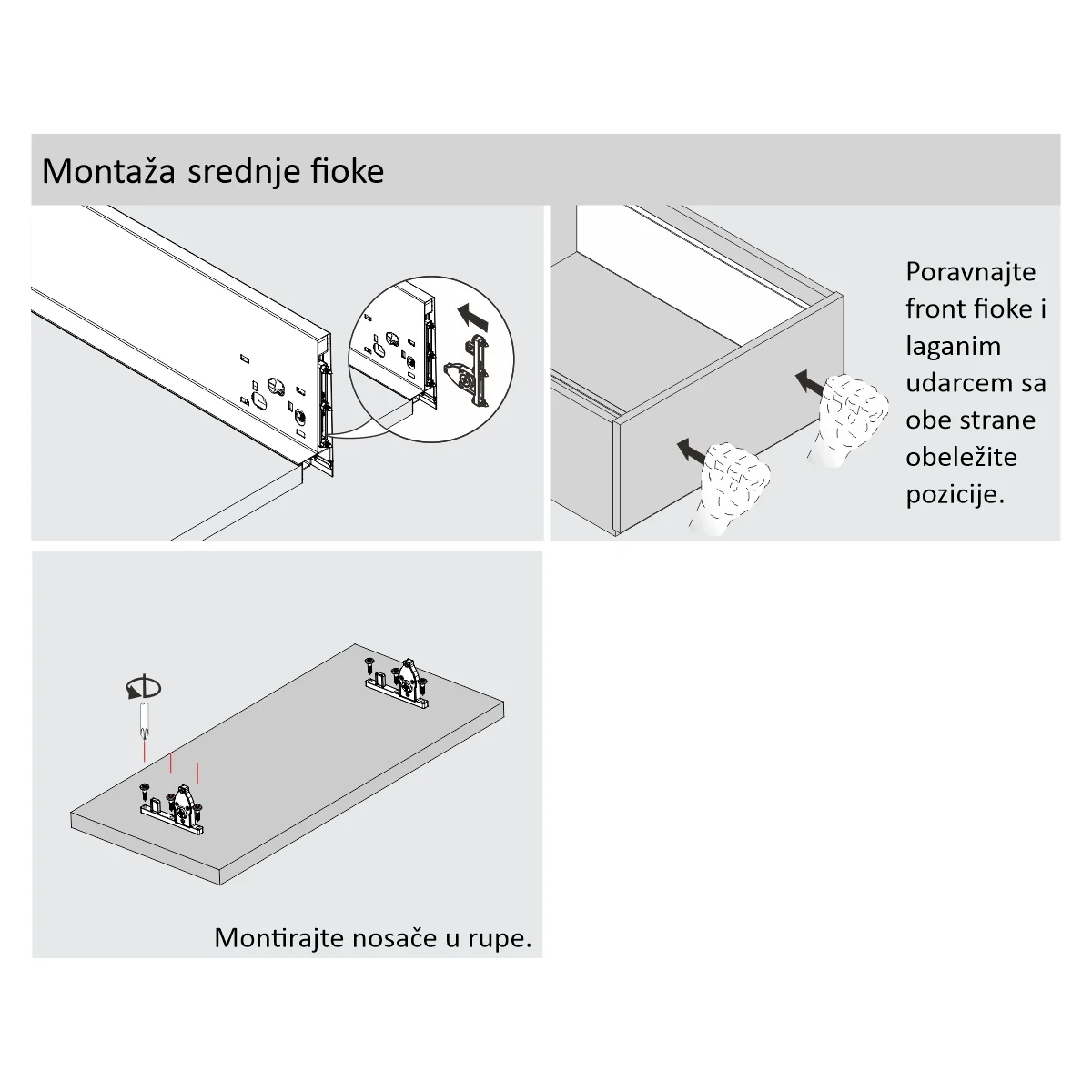 Montaža srednje fioke

Poravnajte front fioke i laganim udarcem sa obe strane obeležite pozicije.

Montirajte nosače u rupe.