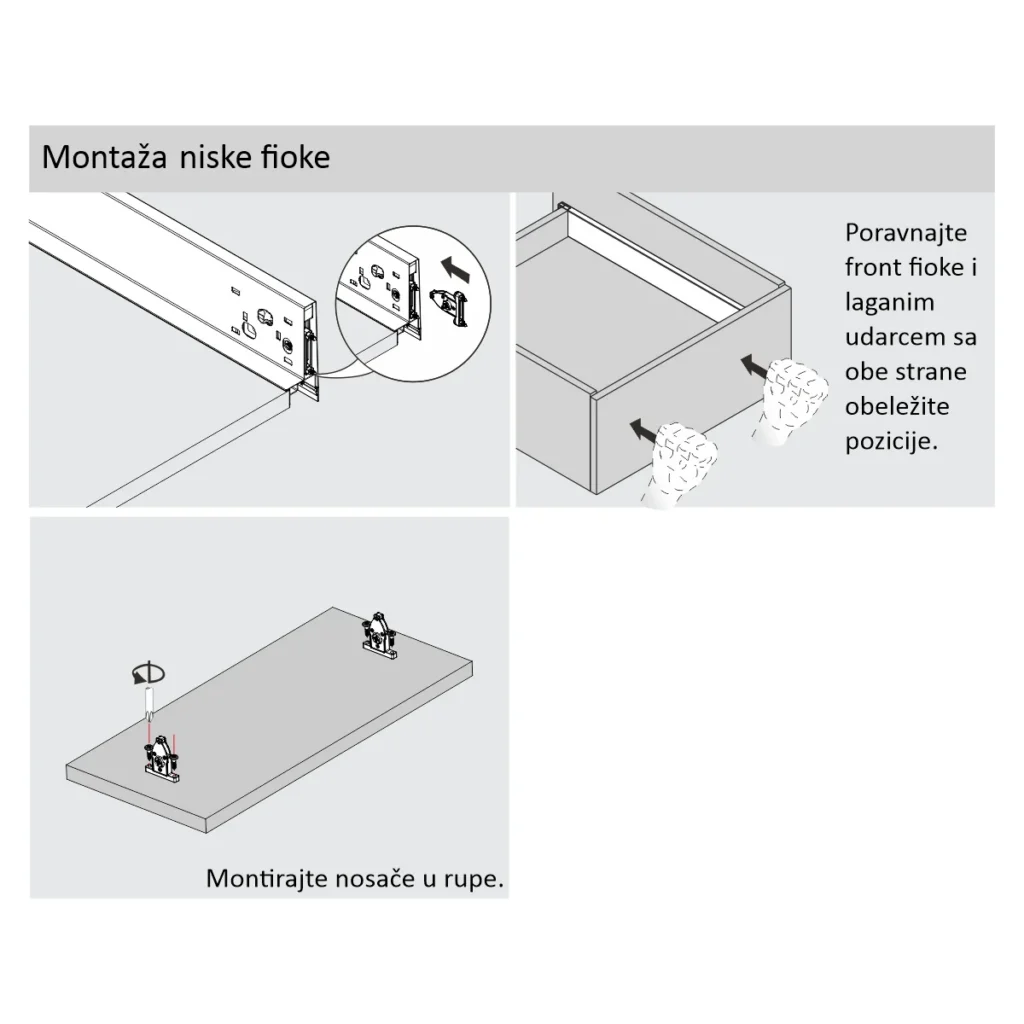 Montaža niske fioke

Poravnajte front fioke i laganim udarcem sa obe strane obeležite pozicije.

Montirajte nosače u rupe.