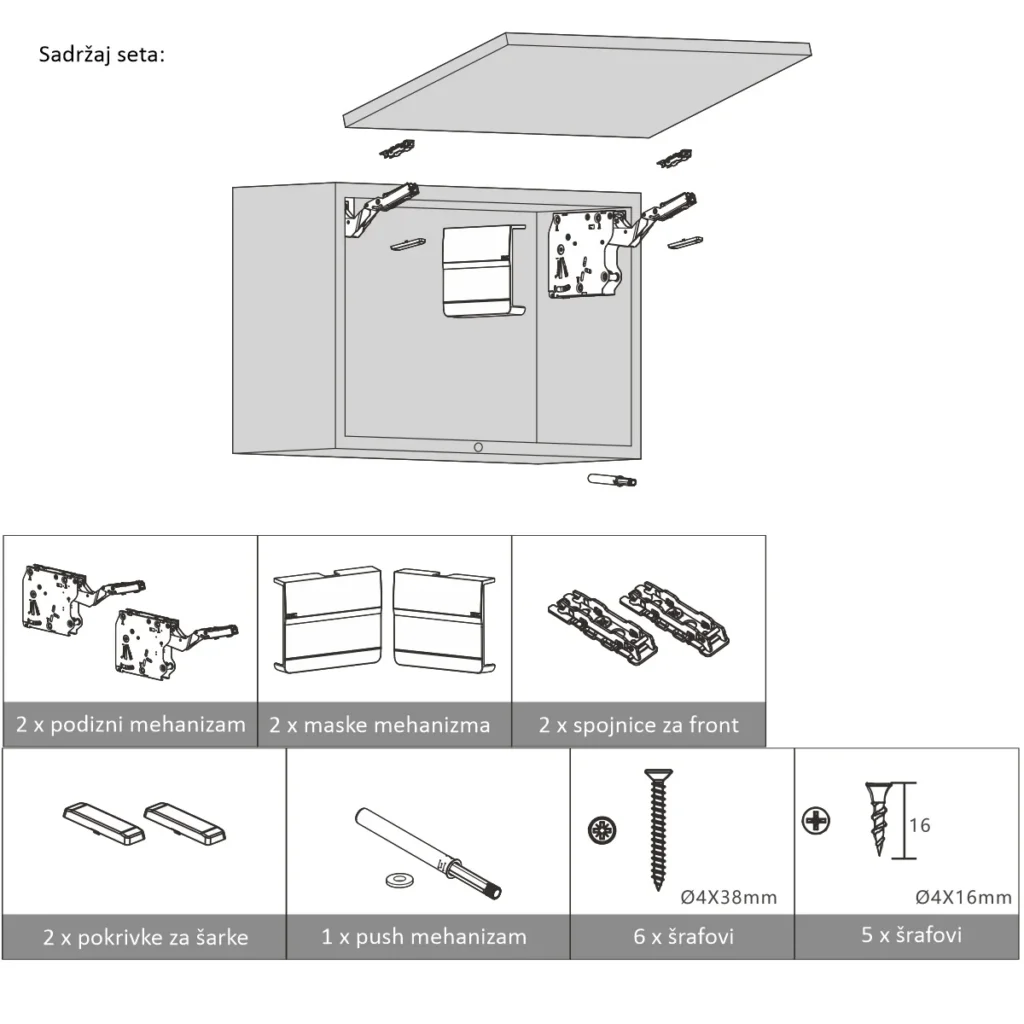 Sadržaj seta:

2 x podizni mehanizam

2 x maske mehanizma

2 x spojnice za front

2 x pokrivke za šarke

1 x push mehanizam

Ø4X38mm

6 x šrafovi

16

Ø4X16mm

5 x šrafovi