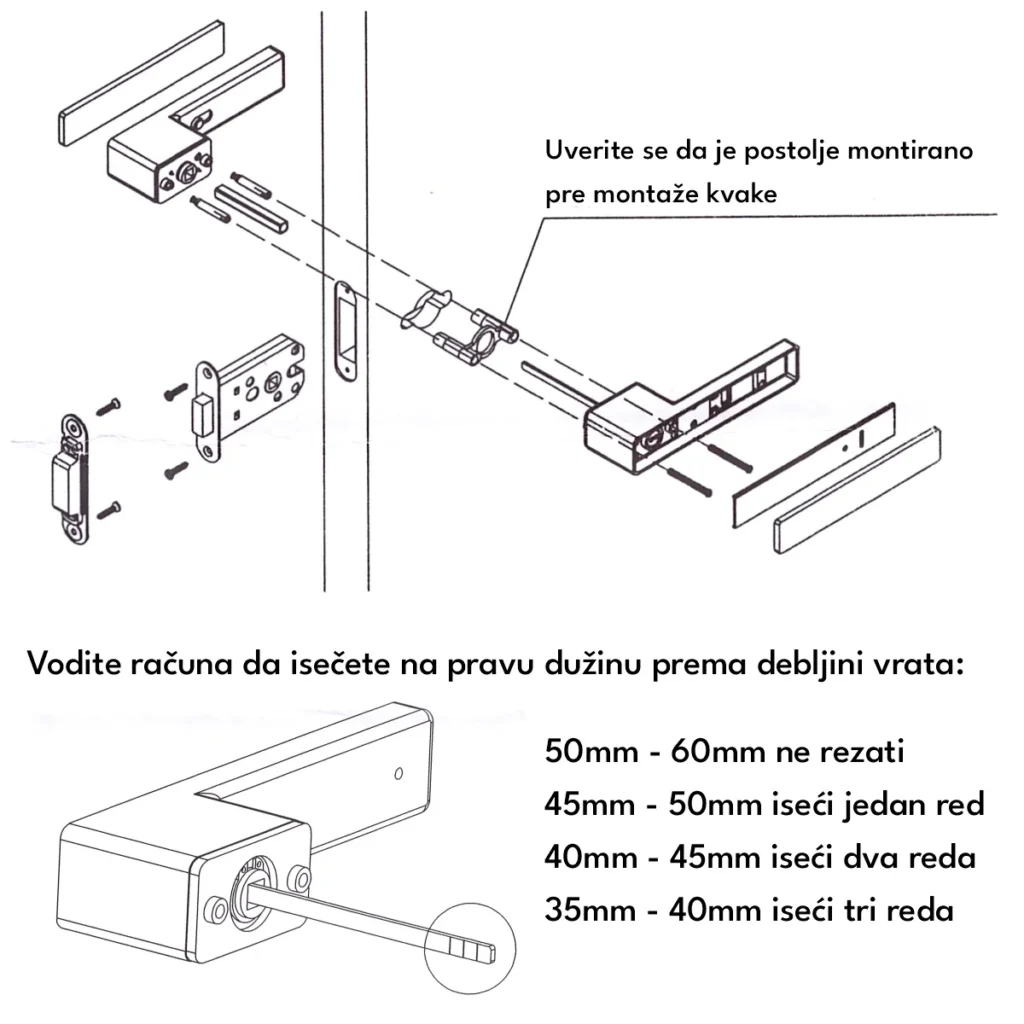 Uverite se da je postolje montirano pre montaže kvake

Vodite računa da isečete na pravu dužinu prema debljini vrata:

50mm - 60mm ne rezati
45mm - 50mm iseći jedan red
40mm - 45mm iseći dva reda
35mm - 40mm iseći tri reda