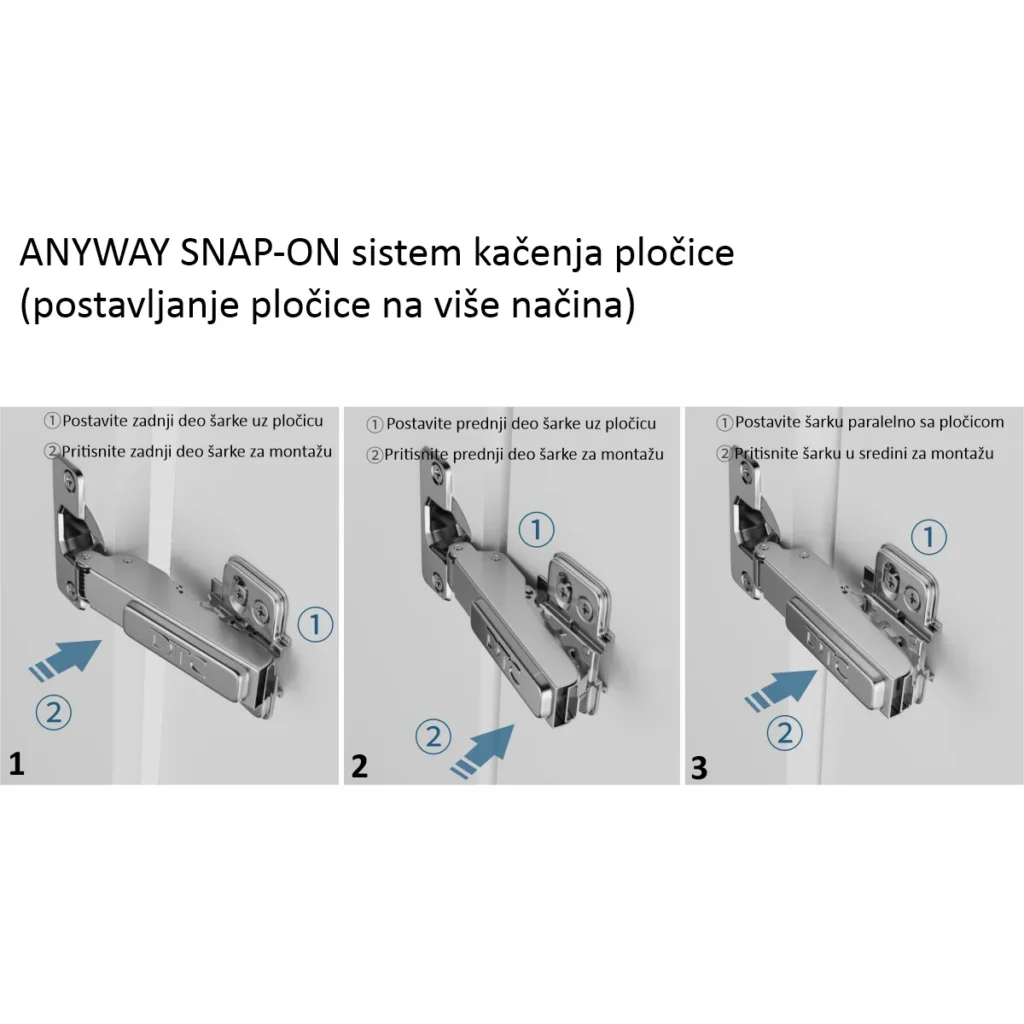 ANYWAY SNAP-ON sistem kačenja pločice
(postavljanje pločice na više načina)

① Postavite zadnji deo šarke uz pločicu
② Pritisnite zadnji deo šarke za montažu

DTC

①

②

1

① Postavite prednji deo šarke uz pločicu
② Pritisnite prednji deo šarke za montažu

①

DTC

②

2

① Postavite šarku paralelno sa pločicom
② Pritisnite šarku u sredini za montažu

①

DTC

②

3