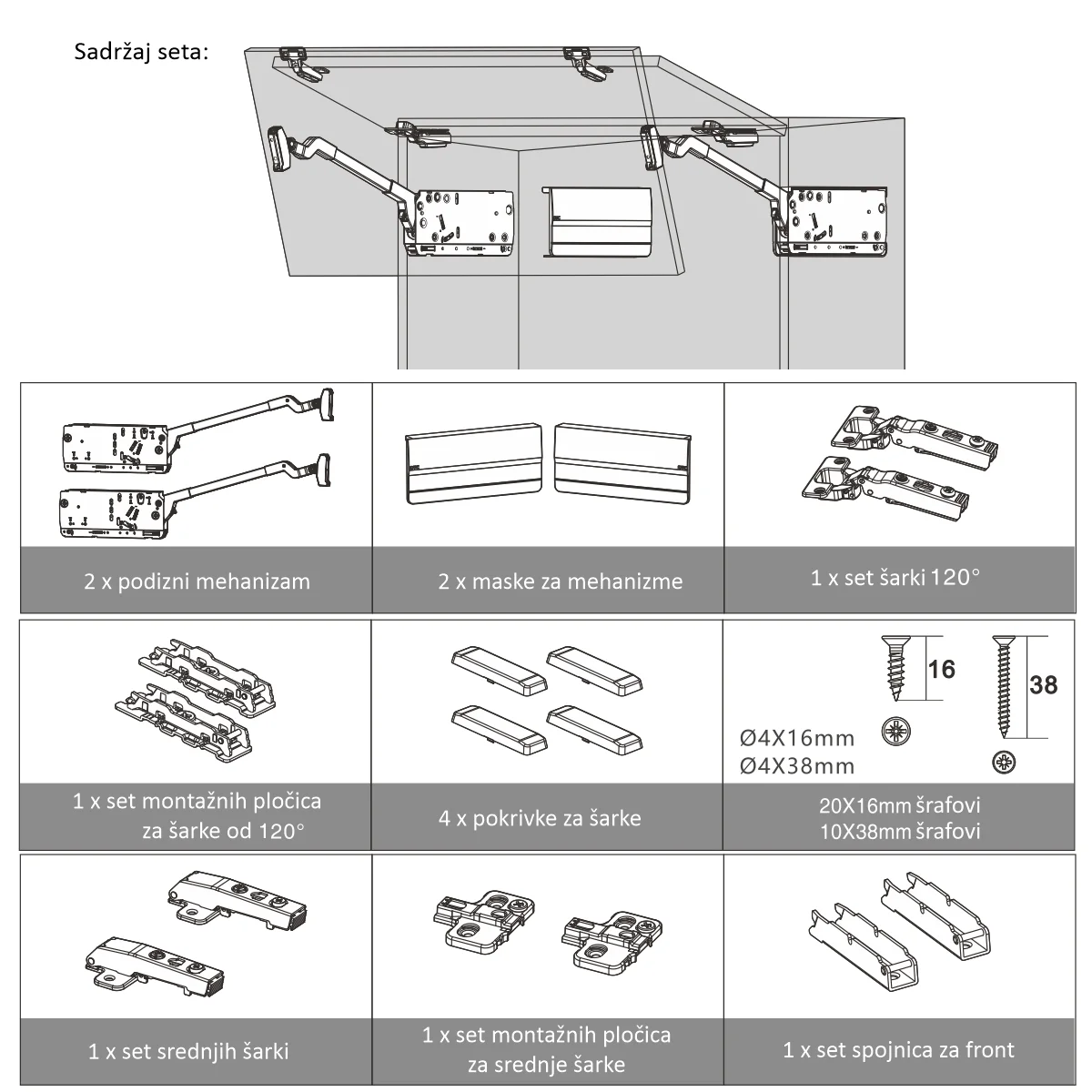 Sadržaj seta:

| 2 x podizni mehanizam | 2 x maske za mehanizme | 1 x set šarki 120° |
|---|---|---|
| 1 x set montažnih pločica za šarke od 120° | 4 x pokrivke za šarke | 16 38 Ø4X16mm Ø4X38mm 20X16mm šrafovi 10X38mm šrafovi |
| 1 x set srednjih šarki | 1 x set montažnih pločica za srednje šarke | 1 x set spojnica za front |