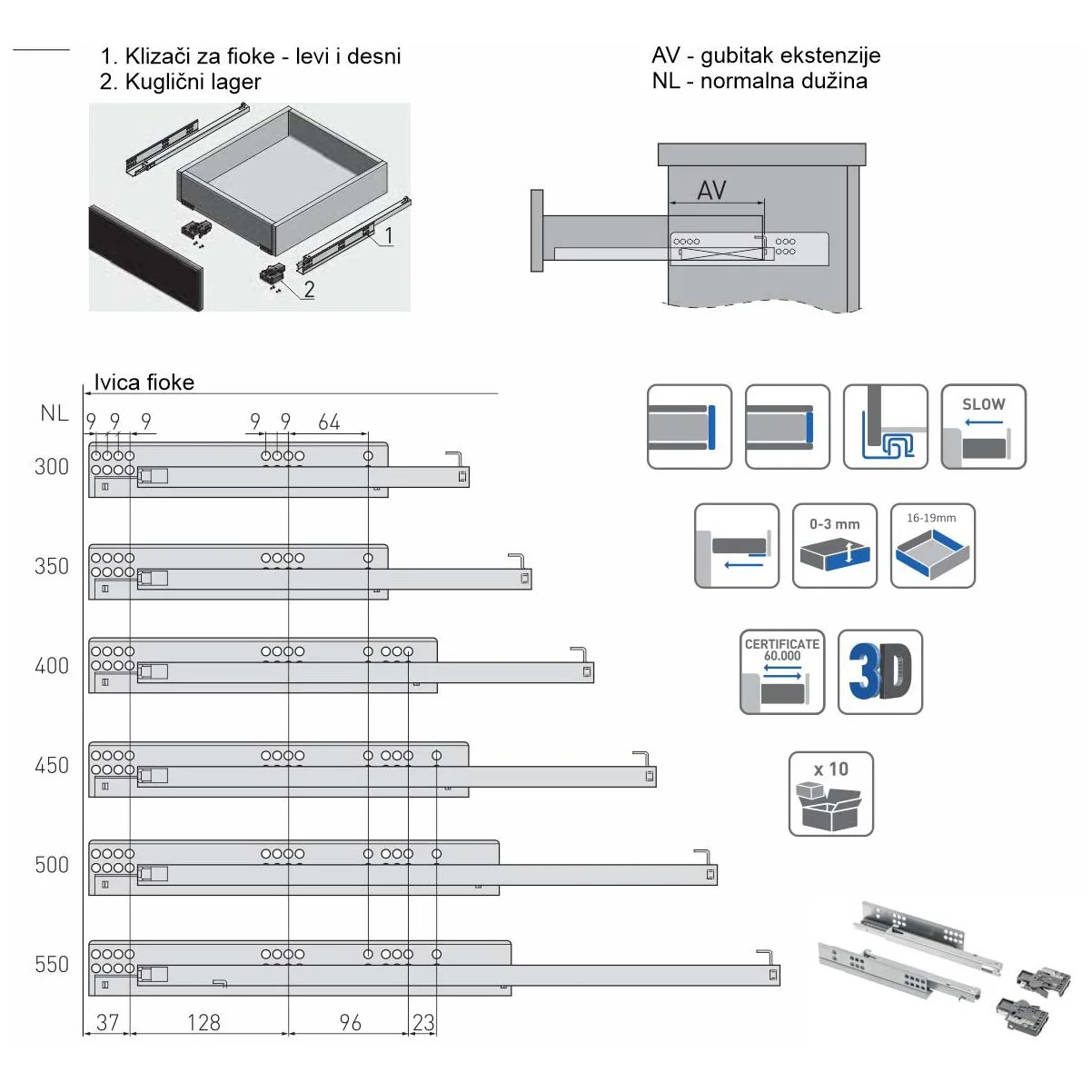 1. Klizači za fioke - levi i desni
2. Kuglični lager

1

2

AV - gubitak ekstenzije
NL - normalna dužina

AV

Ivica fioke

NL

9 9 9 9 9 64

300

350

400

450

500

550

37 128 96 23

SLOW

0-3 mm

16-19mm

CERTIFICATE 60.000

3D

x 10