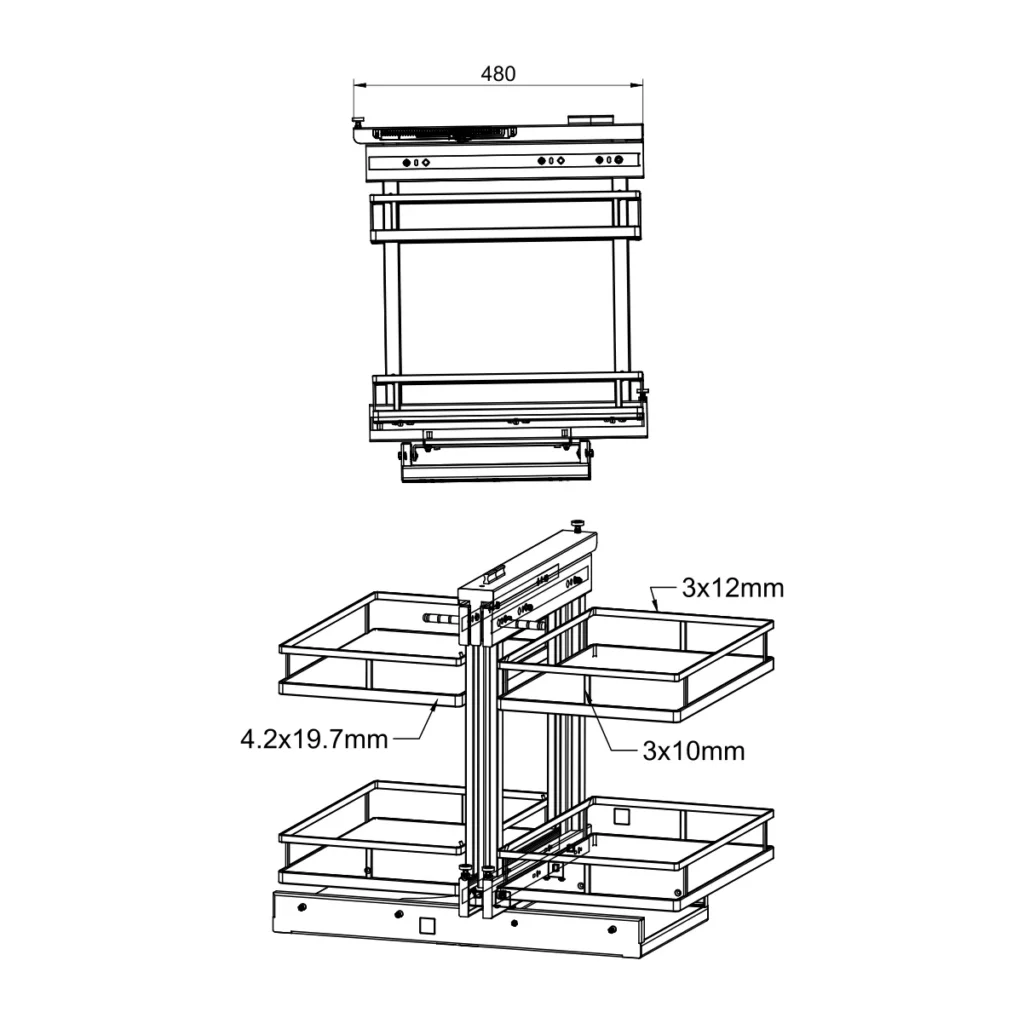 480

3x12mm

4.2x19.7mm

3x10mm