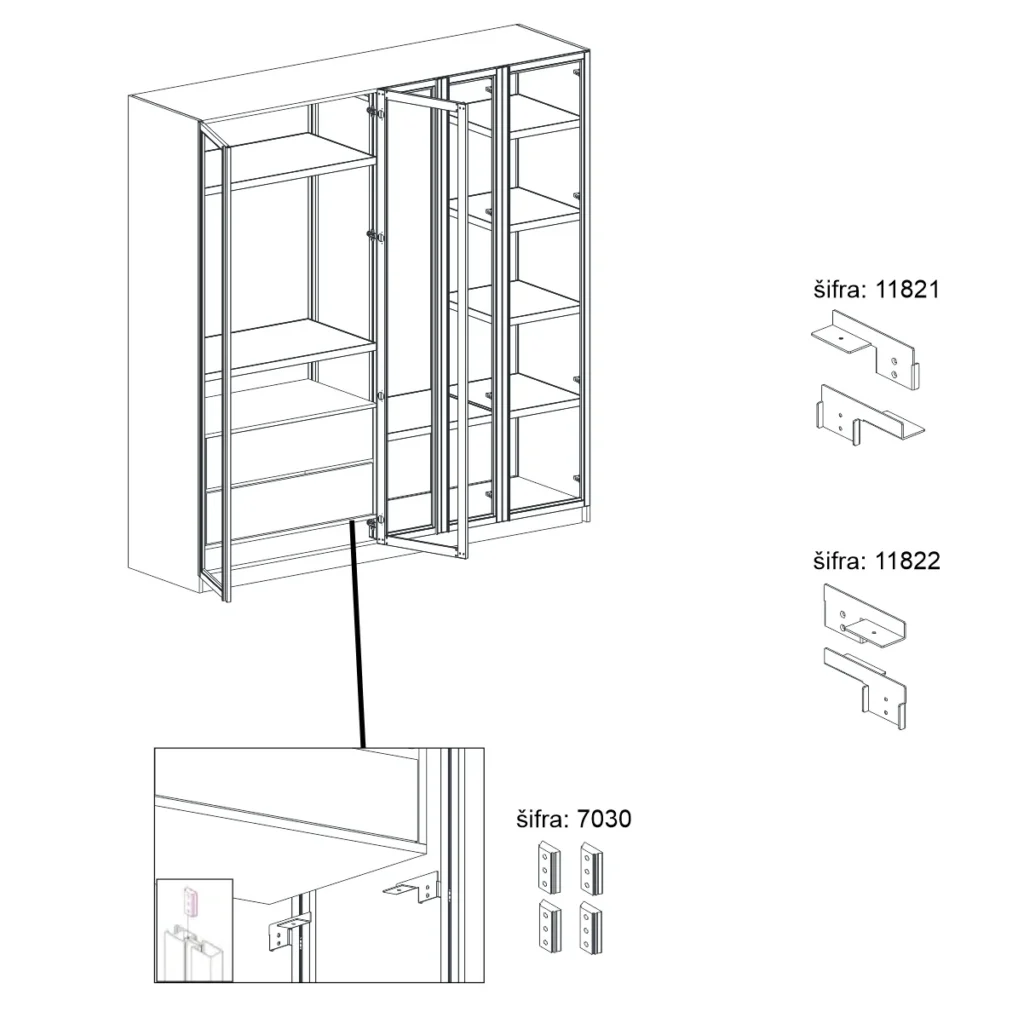 šifra: 11821

šifra: 11822

šifra: 7030