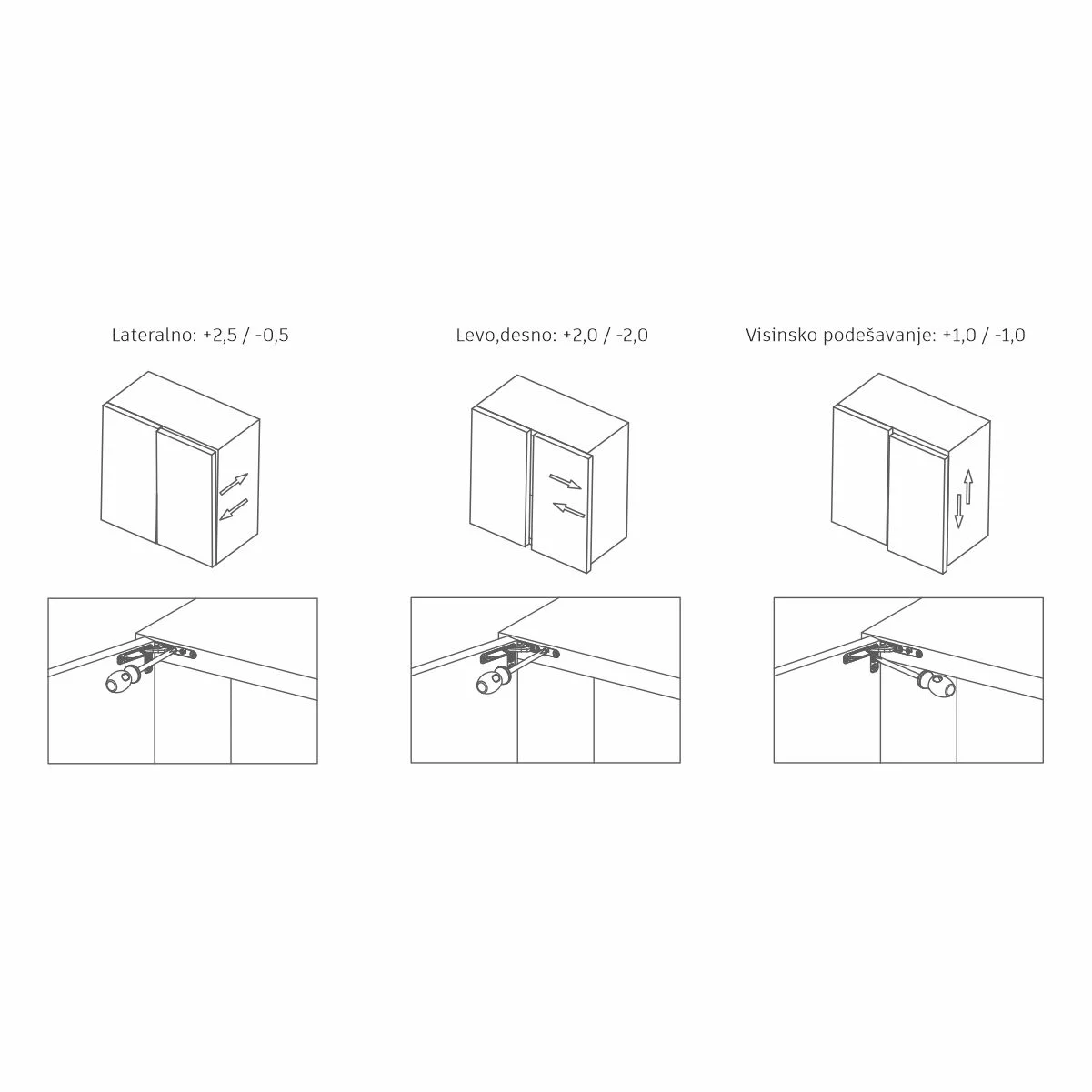 Lateralno: +2,5 / -0,5

Levo,desno: +2,0 / -2,0

Visinsko podešavanje: +1,0 / -1,0