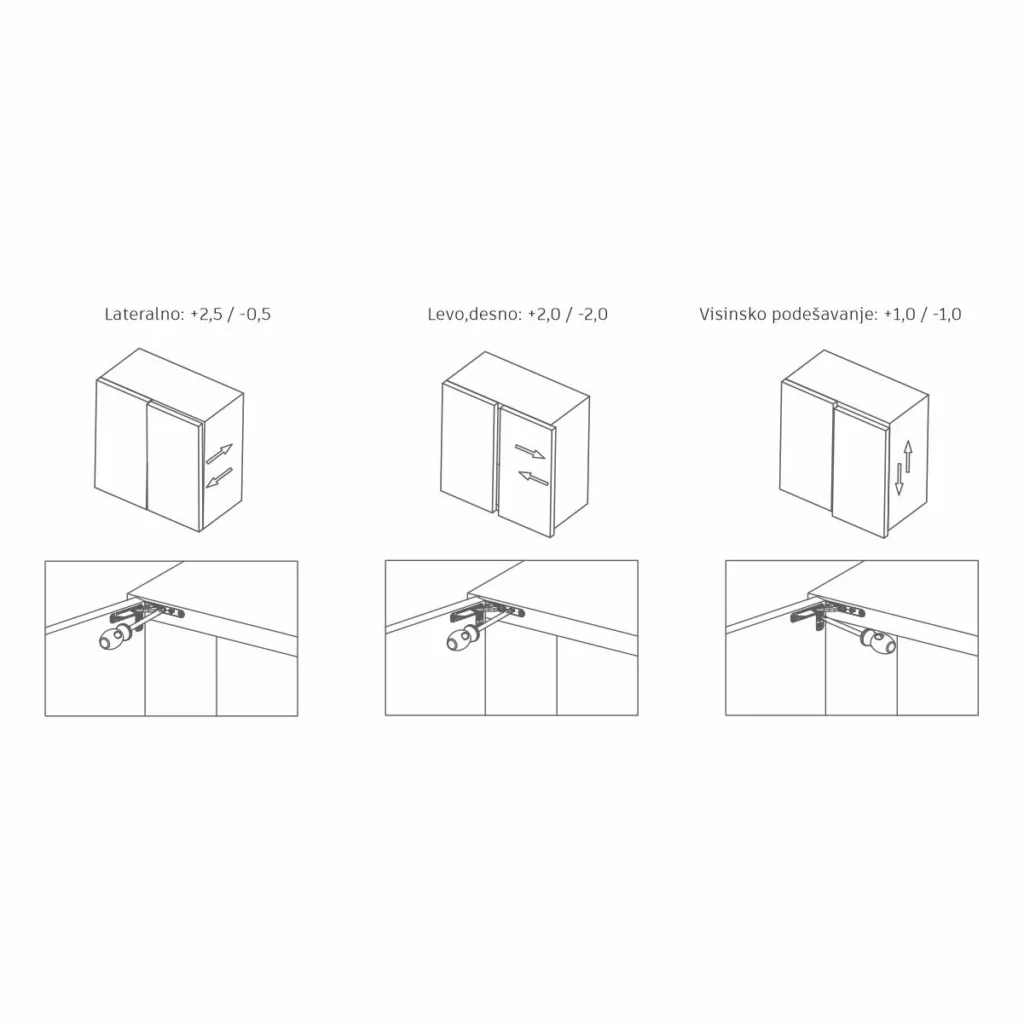 Lateralno: +2,5 / -0,5

Levo,desno: +2,0 / -2,0

Visinsko podešavanje: +1,0 / -1,0