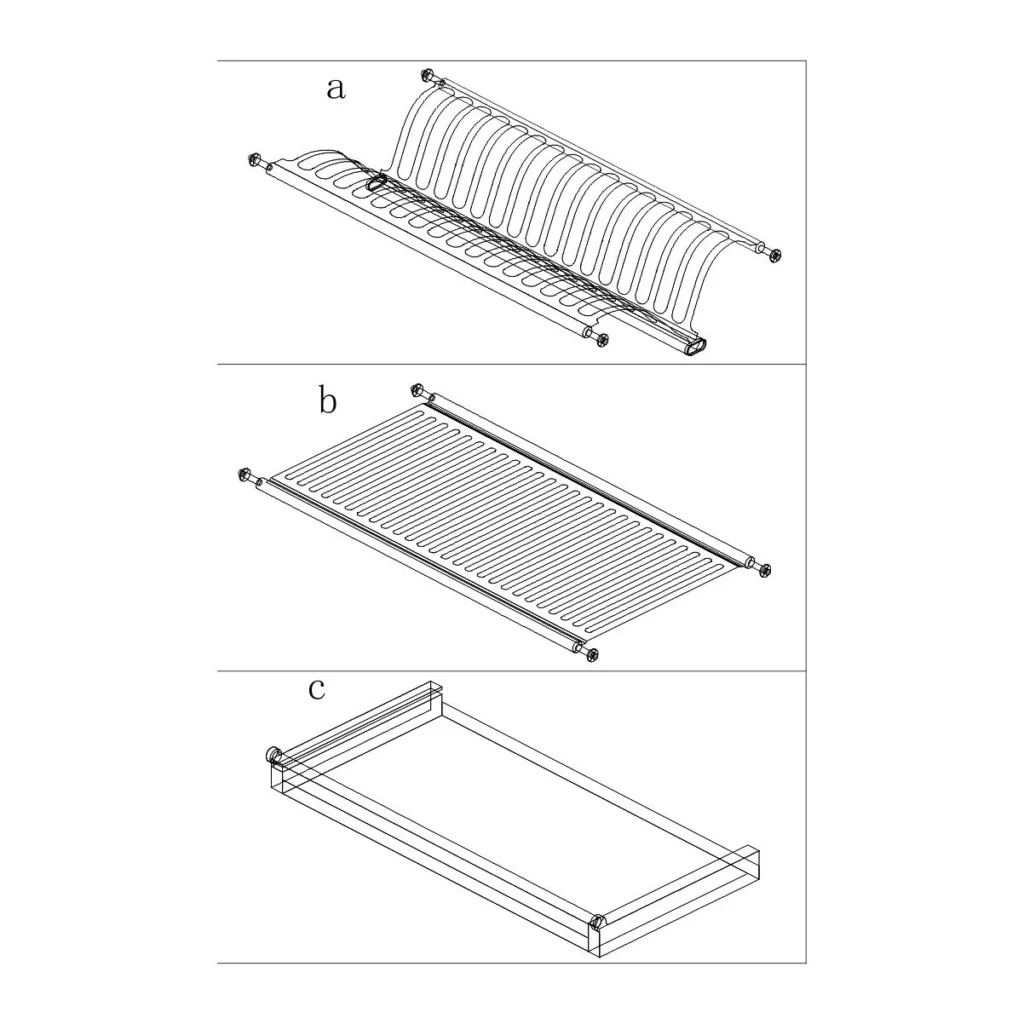 a

b

c