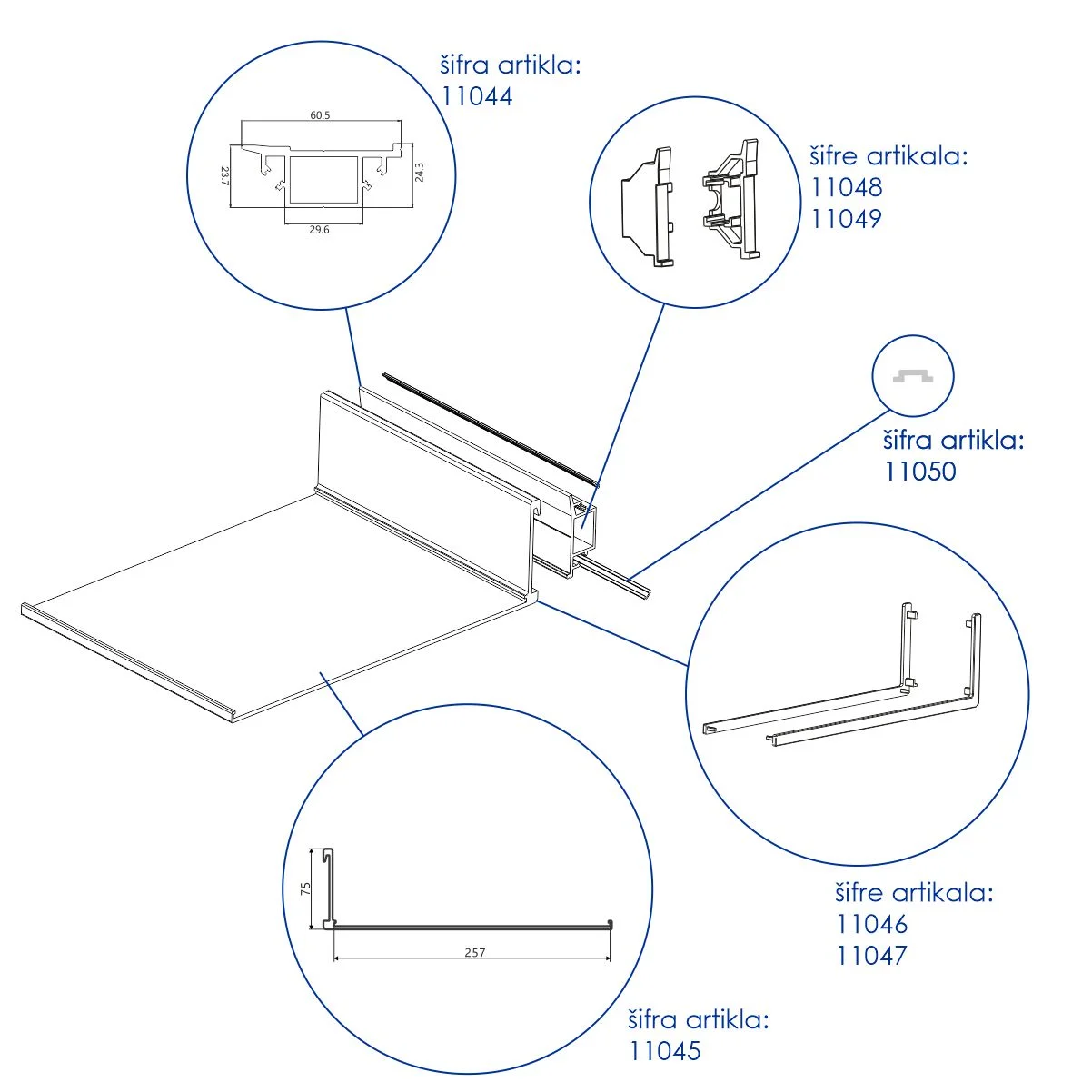 šifra artikla:
11044

60.5
23.7
24.3
29.6

šifre artikala:
11048
11049

šifra artikla:
11050

šifre artikala:
11046
11047

75
257

šifra artikla:
11045