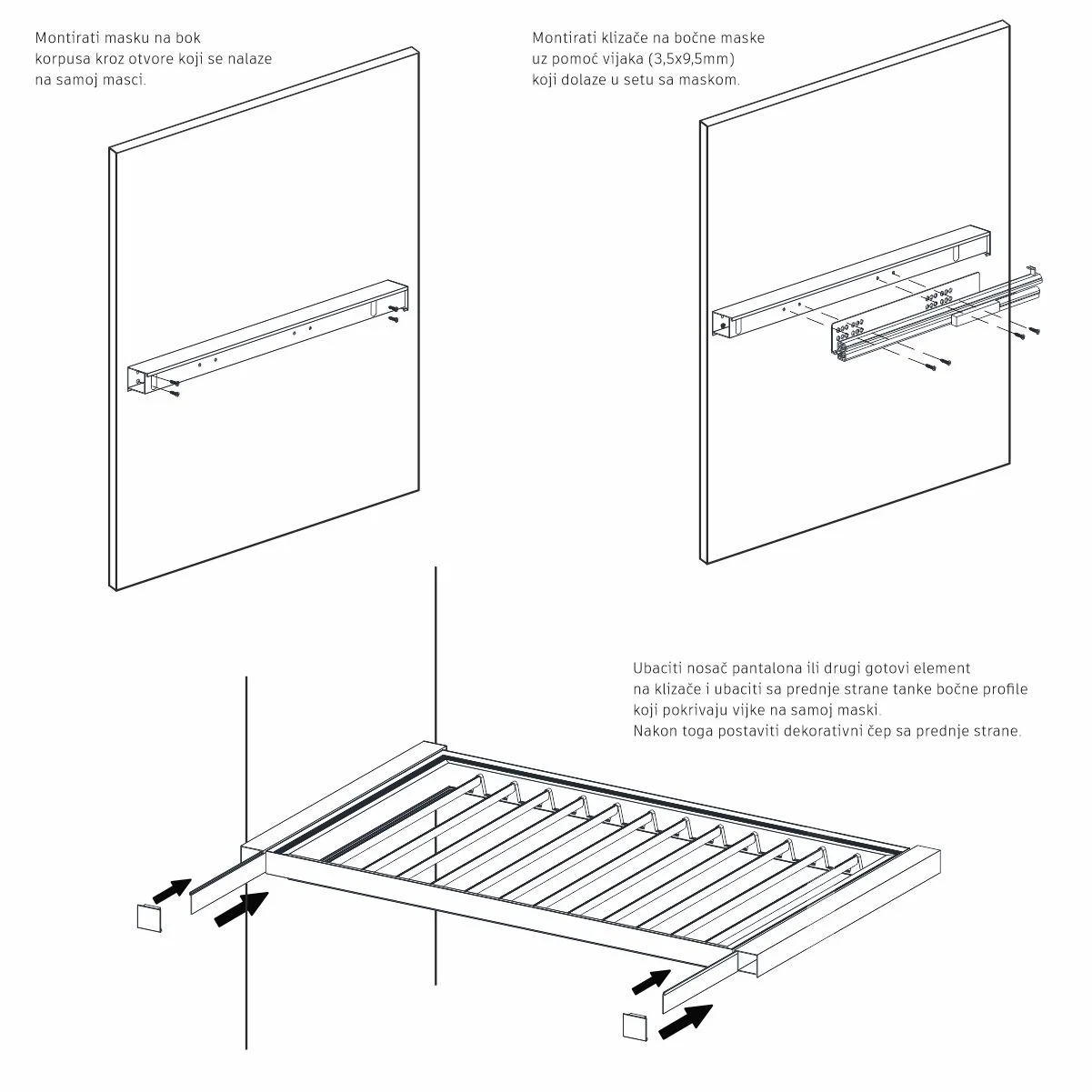 Montirati masku na bok korpusa kroz otvore koji se nalaze na samoj masci.

Montirati klizače na bočne maske uz pomoć vijaka (3,5x9,5mm) koji dolaze u setu sa maskom.

Ubaciti nosač pantalona ili drugi gotovi element na klizače i ubaciti sa prednje strane tanke bočne profile koji pokrivaju vijke na samoj maski.
Nakon toga postaviti dekorativni čep sa prednje strane.