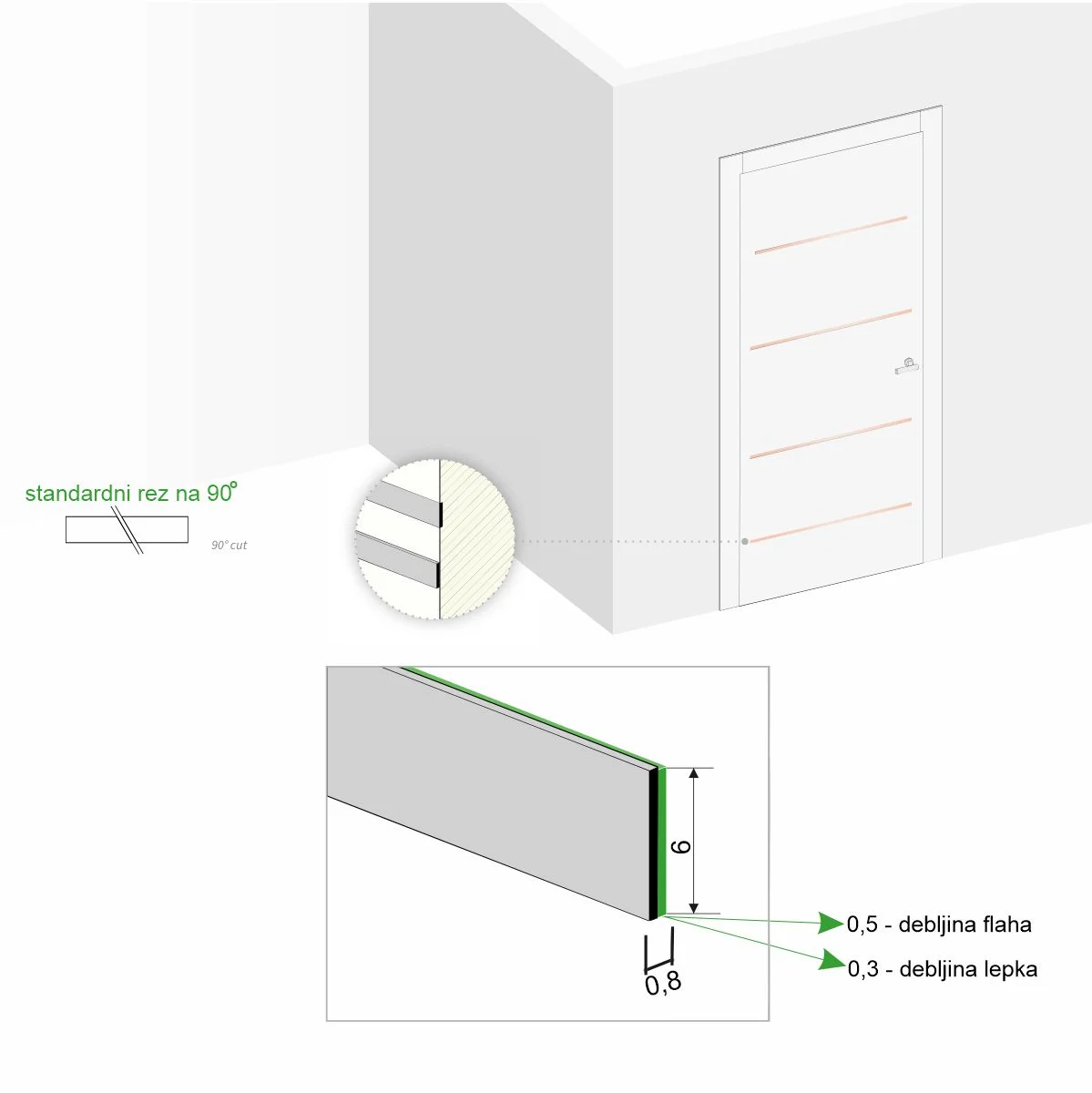 standardni rez na 90°

90° cut

6

0,8

0,5 - debljina flaha

0,3 - debljina lepka