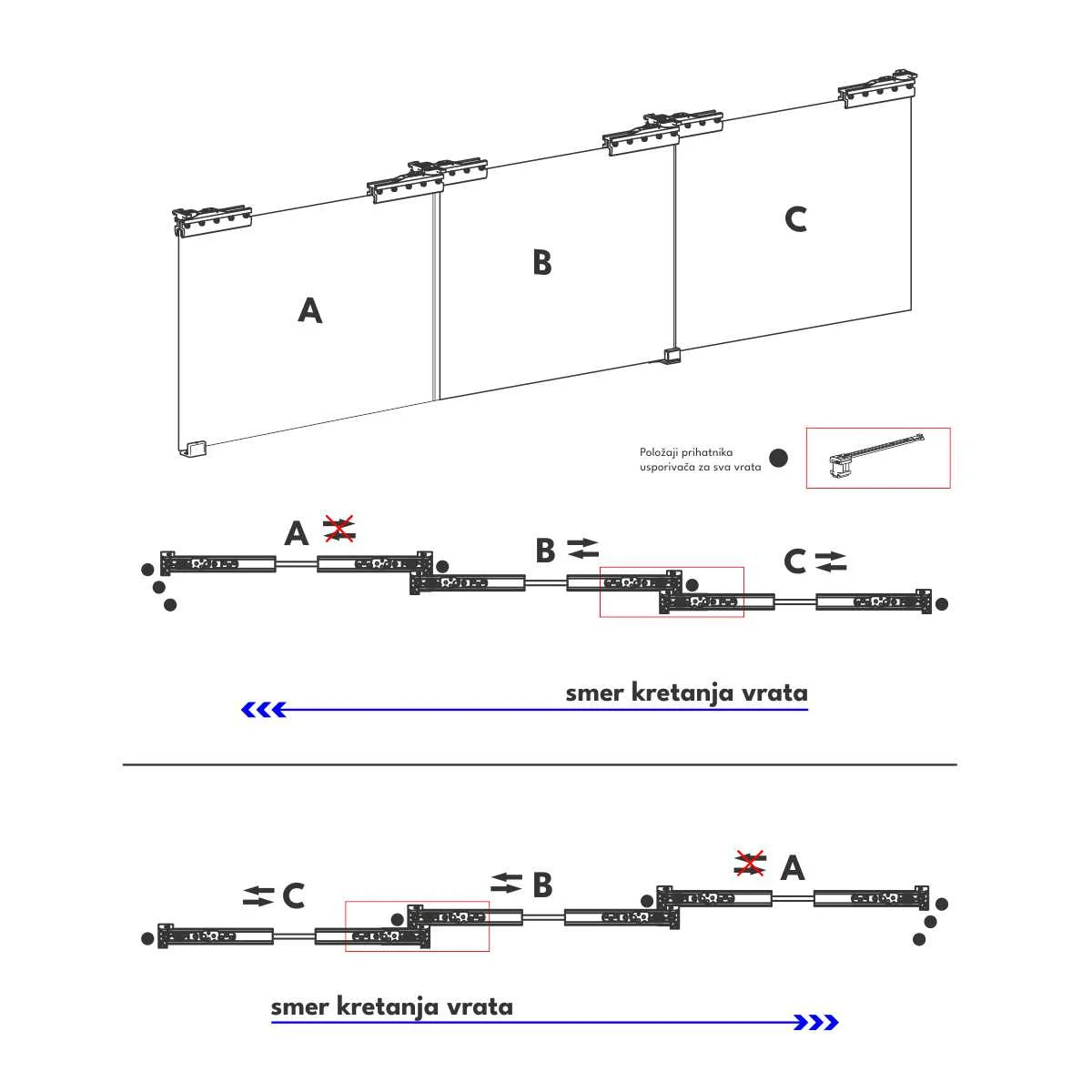 A

B

C

Položaji prihatnika usporivača za sva vrata

A

B

C

smer kretanja vrata

C

B

A

smer kretanja vrata