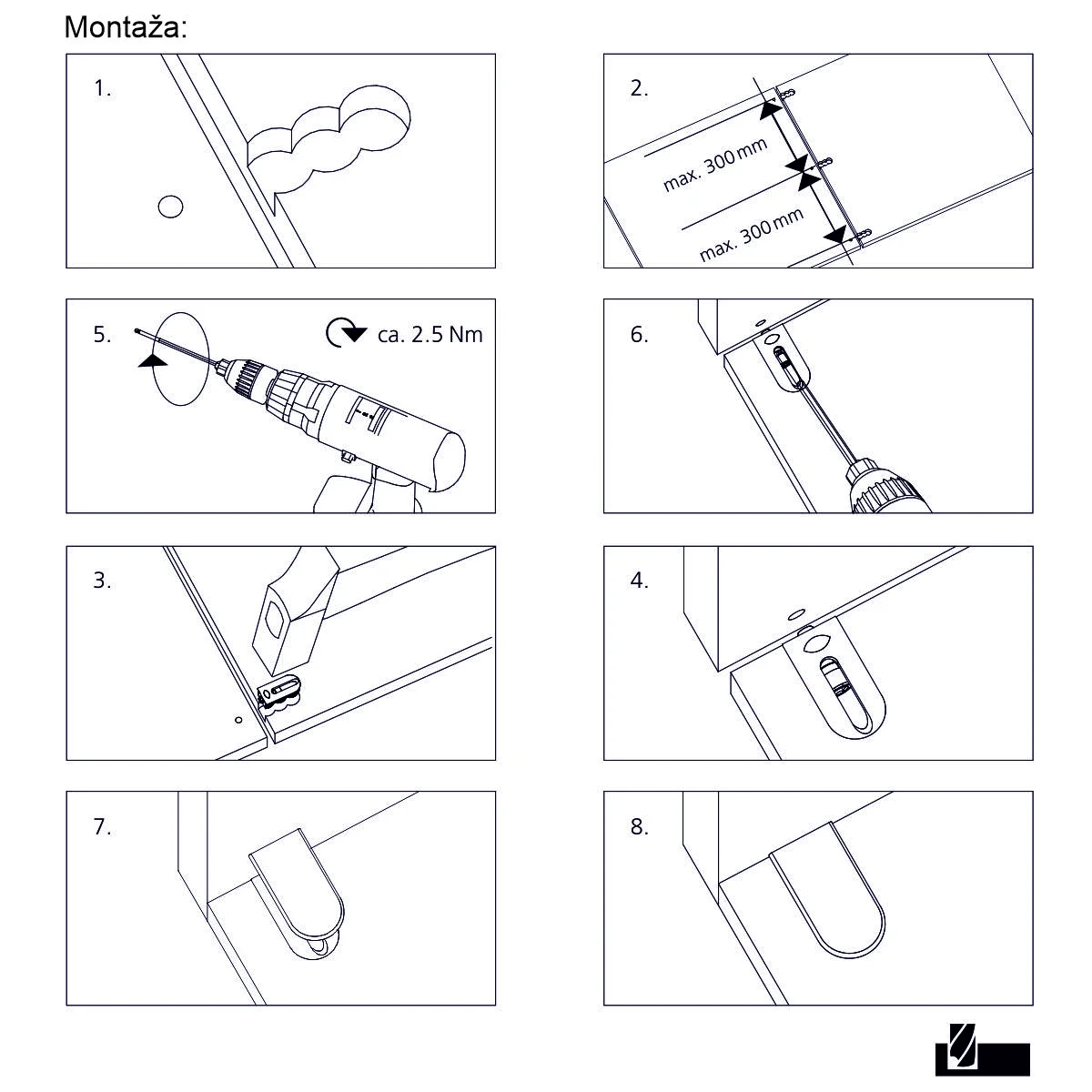 Montaža:

1.

2.

max. 300 mm

max. 300 mm

5.

ca. 2.5 Nm

6.

3.

4.

7.

8.