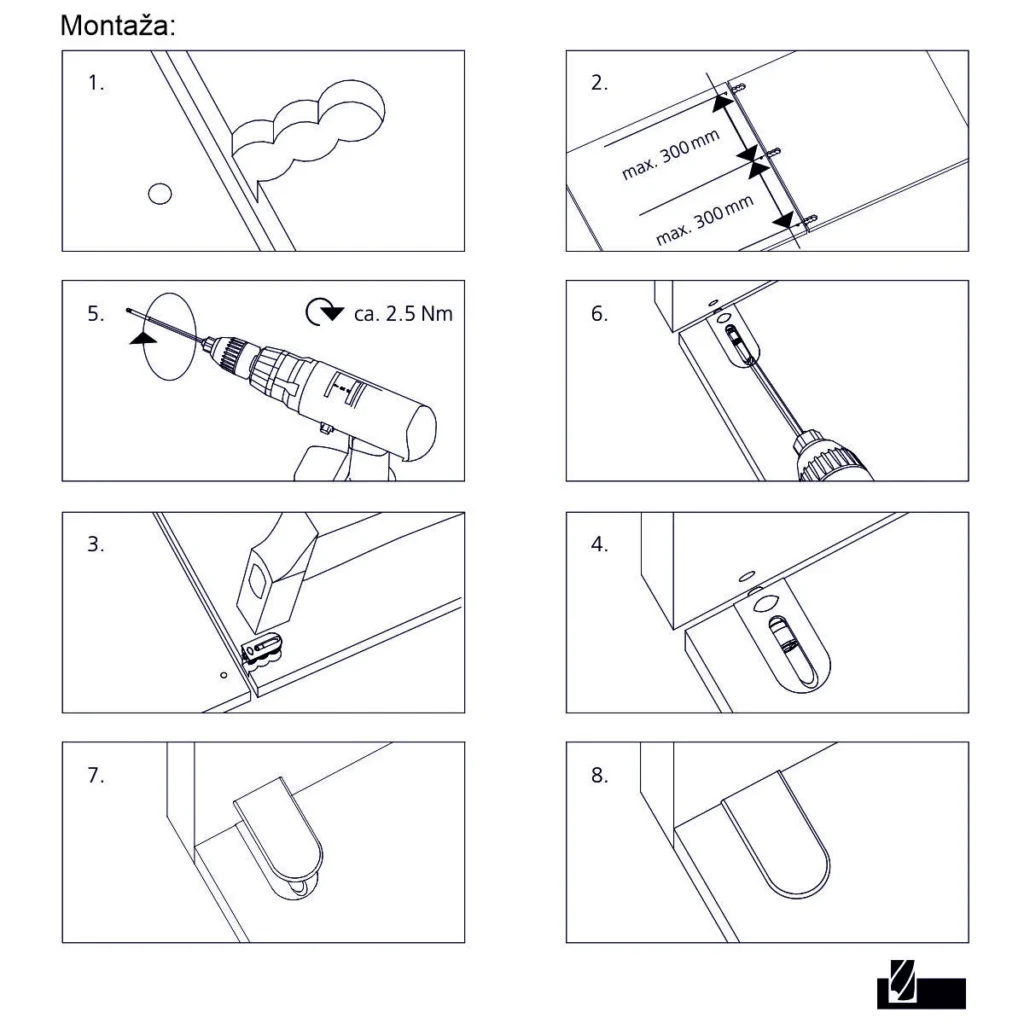 Montaža:

1.

2.

max. 300 mm

max. 300 mm

5.

ca. 2.5 Nm

6.

3.

4.

7.

8.