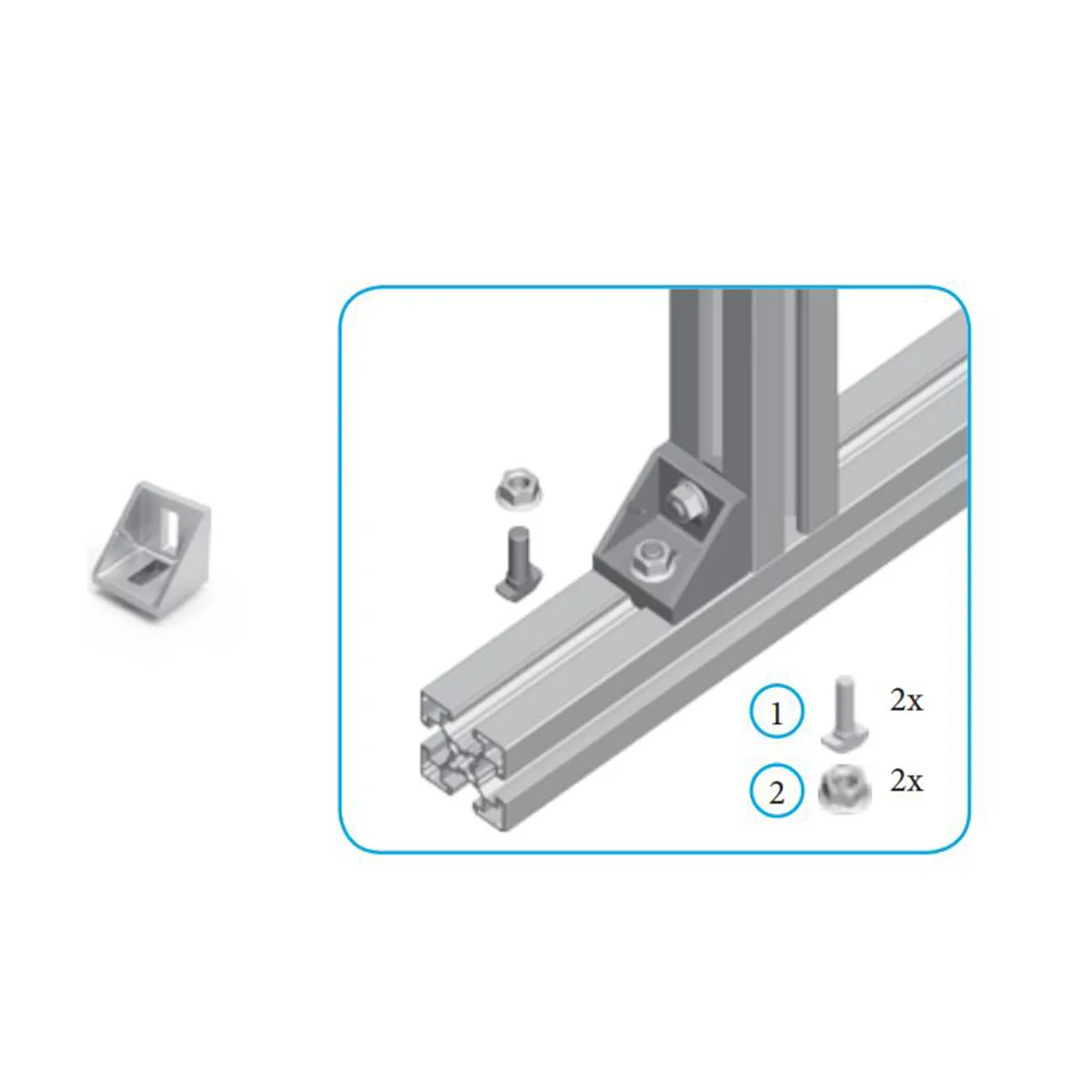 1 2x
2 2x