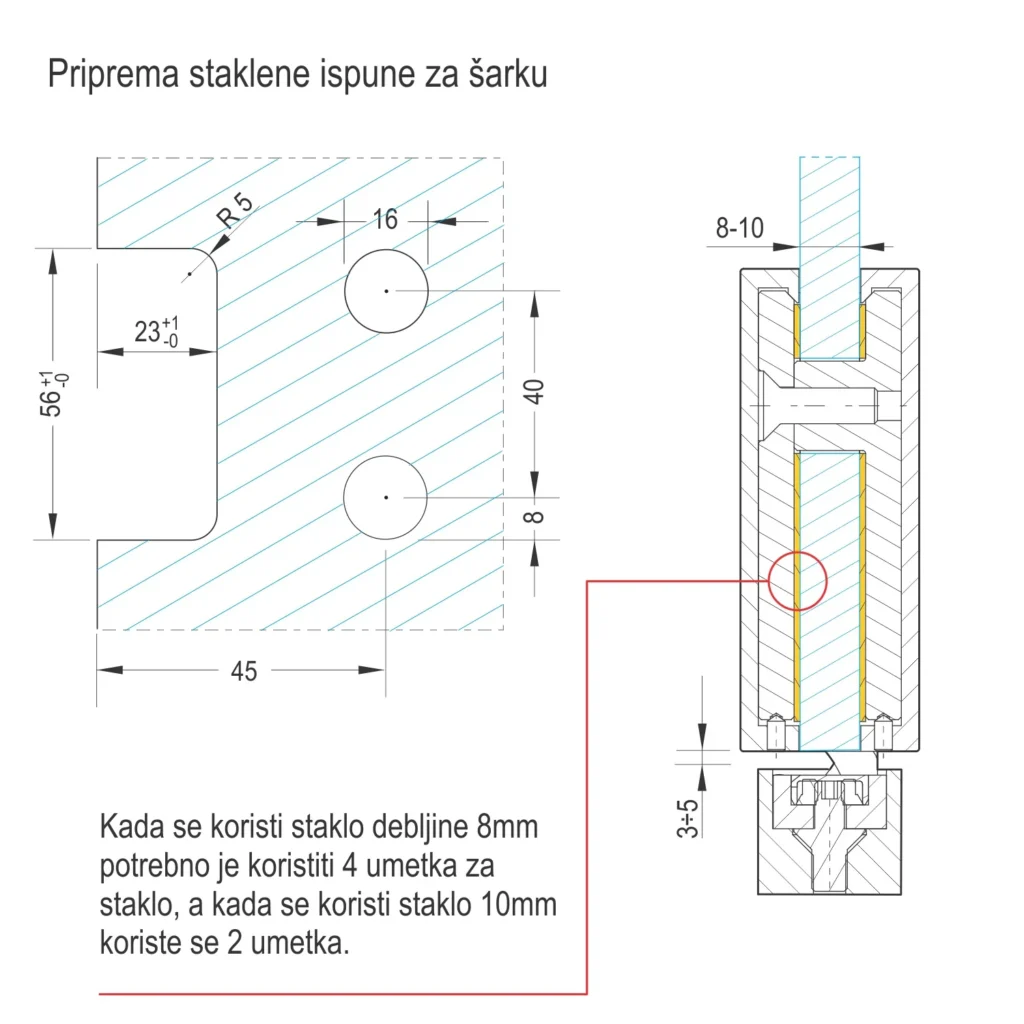 Priprema staklene ispune za šarku

R 5

16

$23^{+1}_{-0}$

$56^{+1}_{-0}$

40

8

45

8-10

3÷5

Kada se koristi staklo debljine 8mm potrebno je koristiti 4 umetka za staklo, a kada se koristi staklo 10mm koriste se 2 umetka.