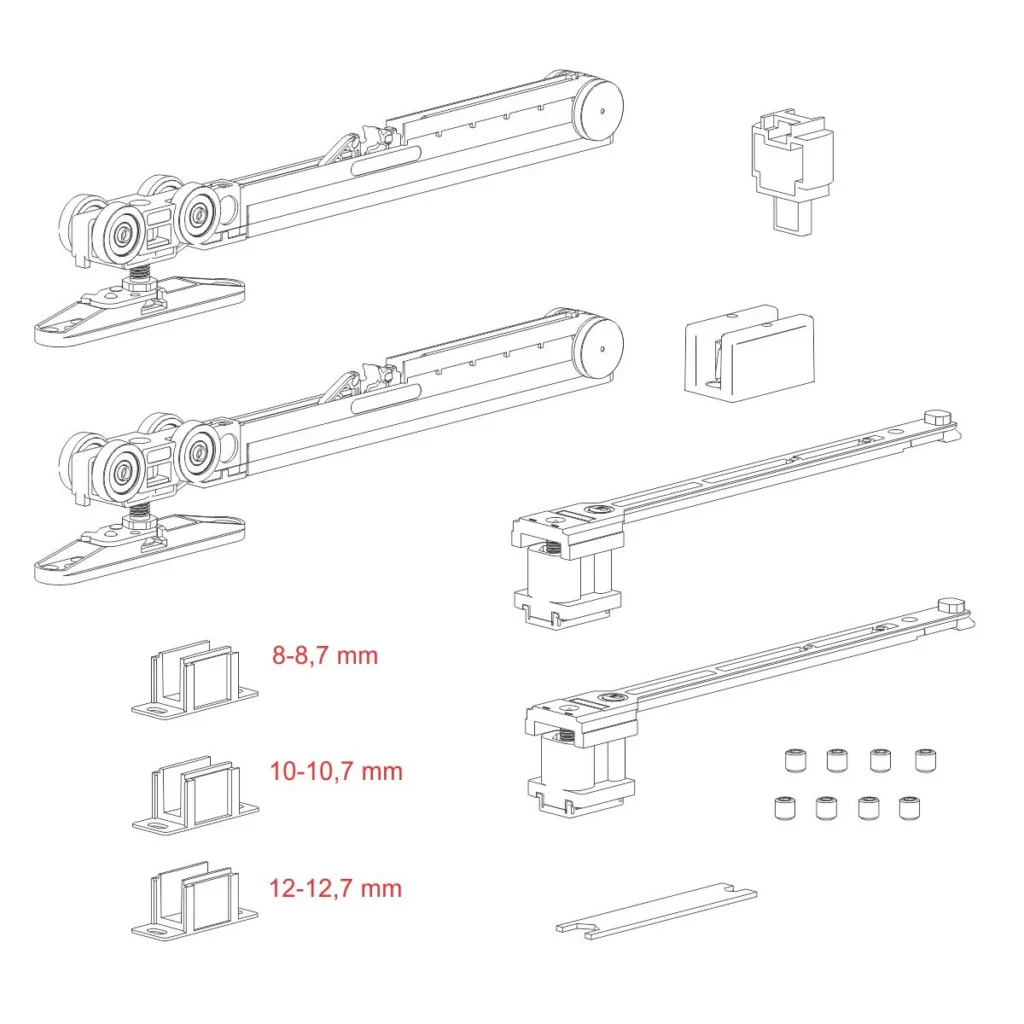 8-8,7 mm

10-10,7 mm

12-12,7 mm