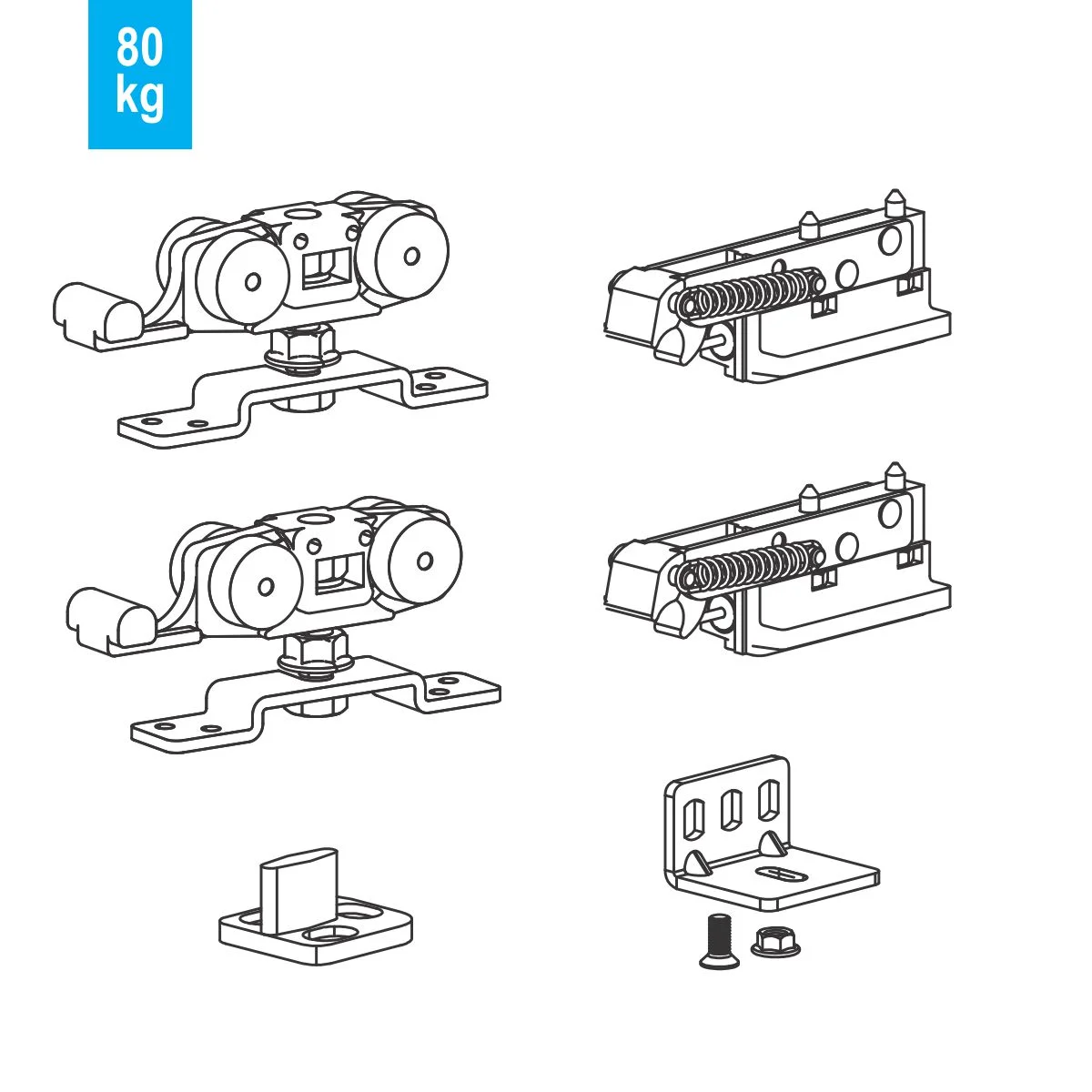 80
kg