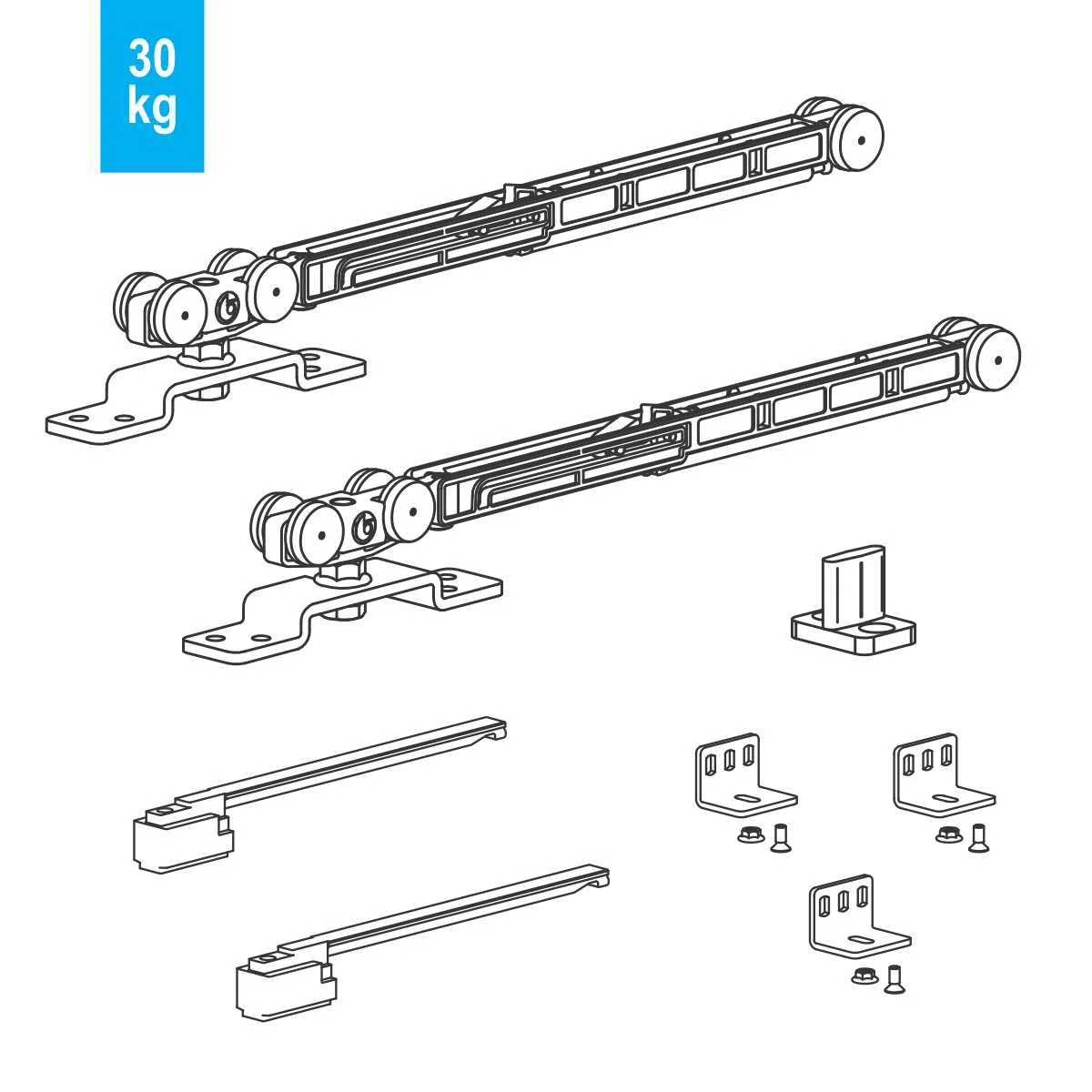 30
kg