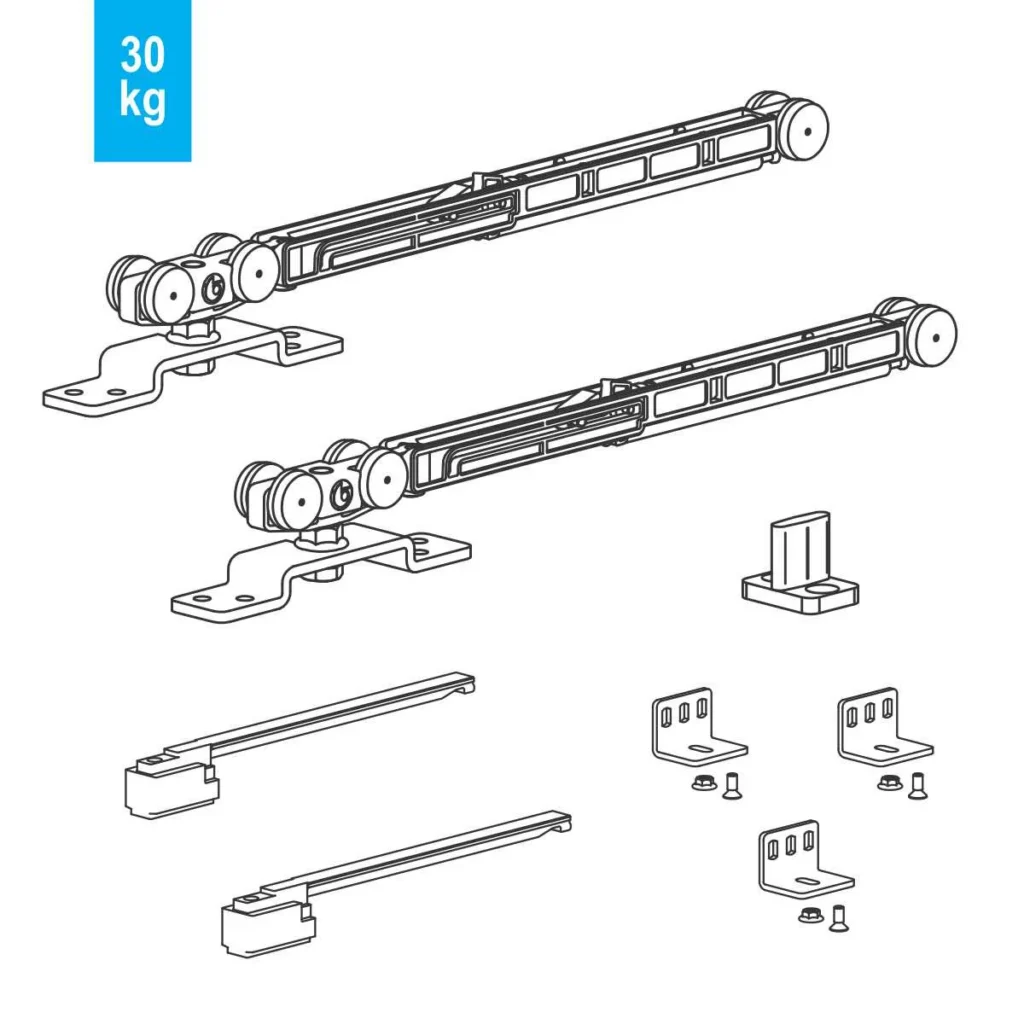 30
kg