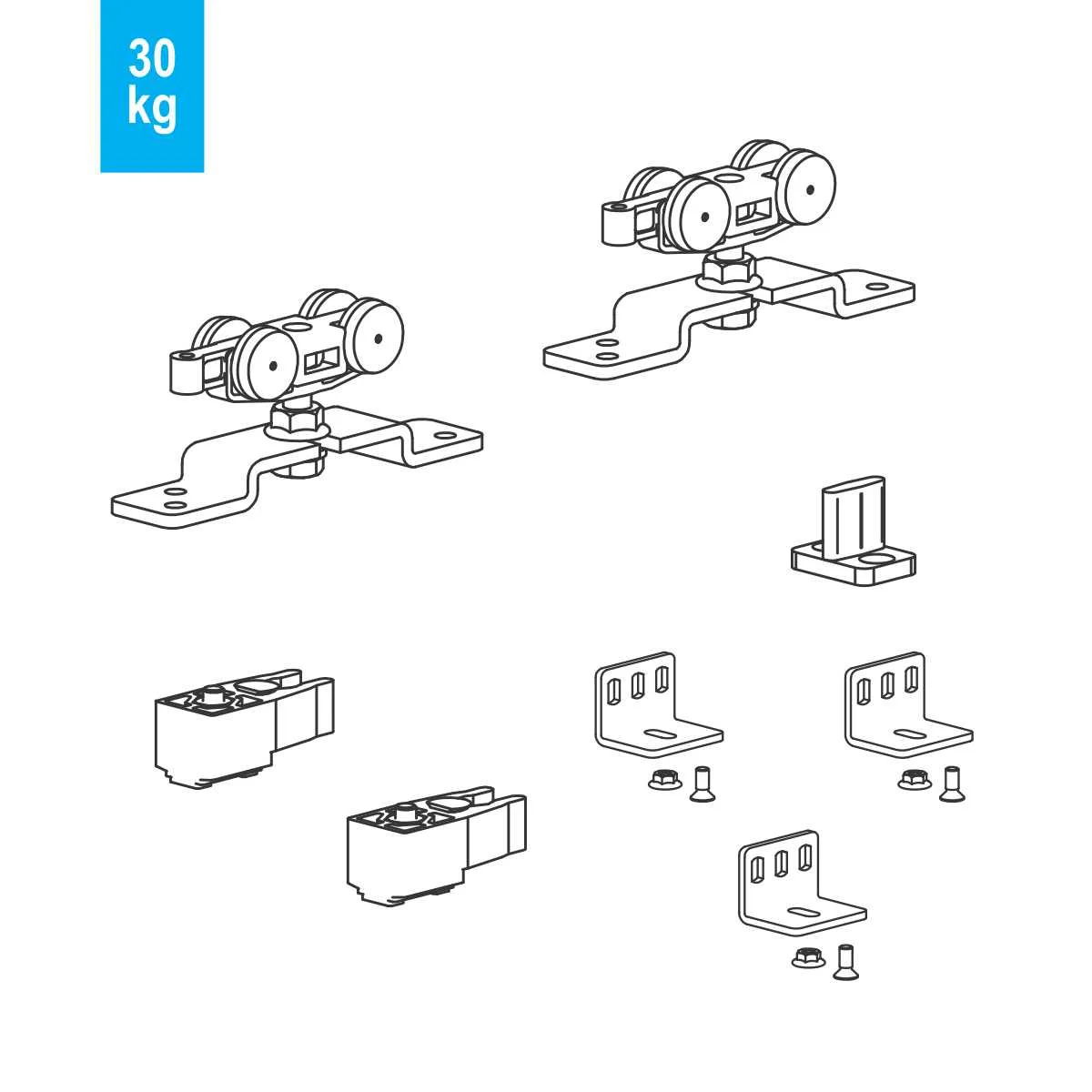 30
kg