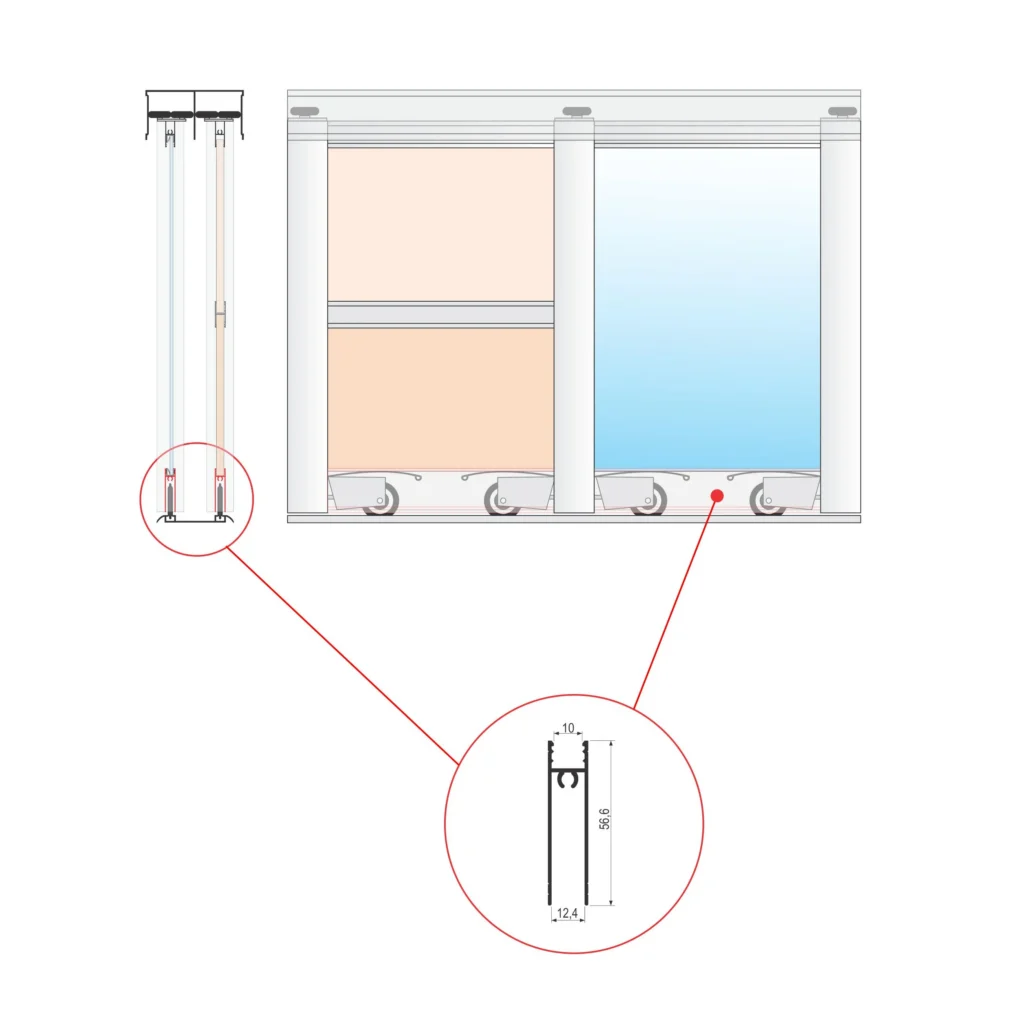 10
56,6
12,4