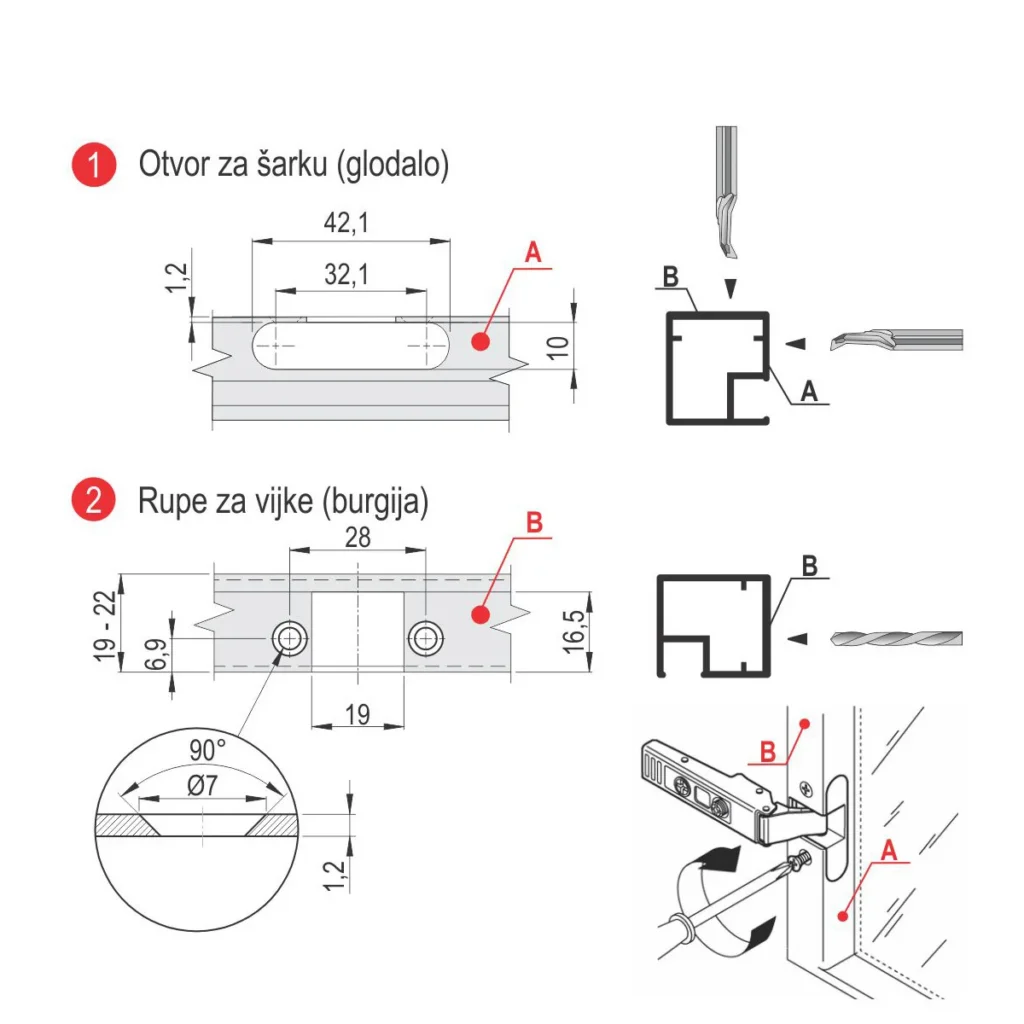 1 Otvor za šarku (glodalo)

42,1

32,1

1,2

A

10

B

A

2 Rupe za vijke (burgija)

28

B

19 - 22

6,9

16,5

19

B

90°

Ø7

1,2

B

A