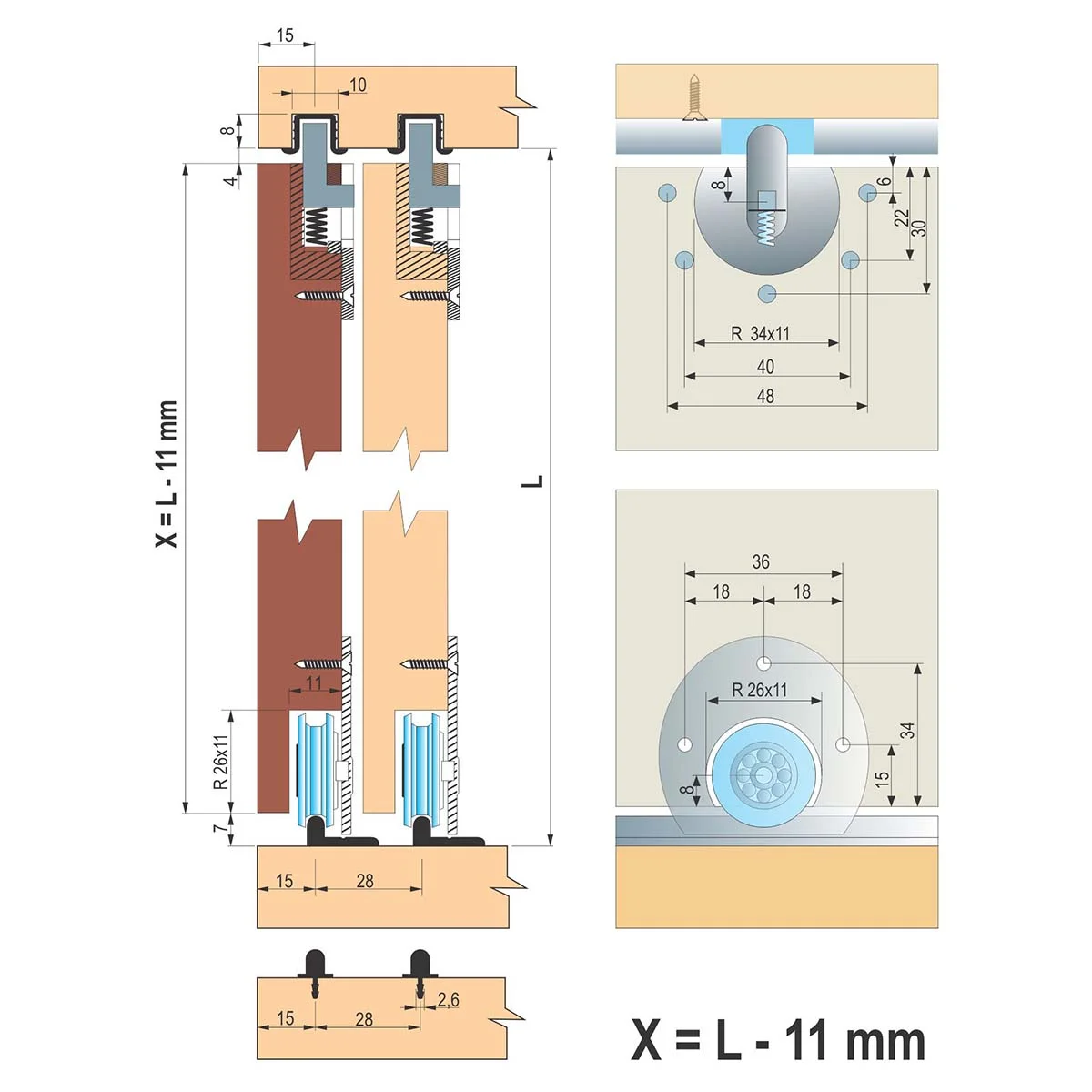 15
10
8
4
X = L - 11 mm
L
11
R 26x11
7
15
28
15
28
2,6
8
6
22
30
R 34x11
40
48
36
18
18
R 26x11
34
15
8
X = L - 11 mm