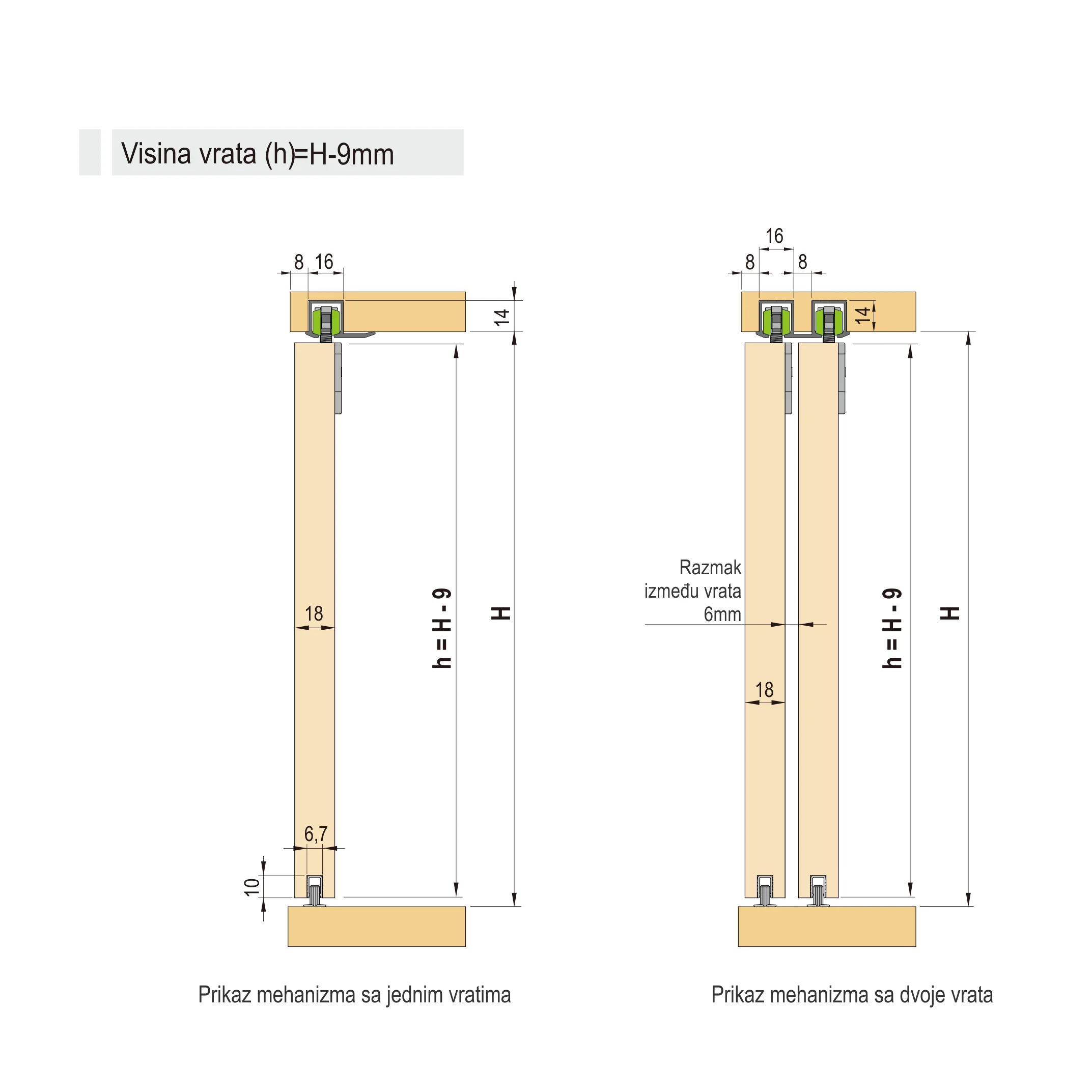 Visina vrata (h)=H-9mm

8 16

14

18

h = H - 9

H

6,7

10

Prikaz mehanizma sa jednim vratima

16

8 8

14

Razmak između vrata 6mm

18

h = H - 9

H

Prikaz mehanizma sa dvoje vrata