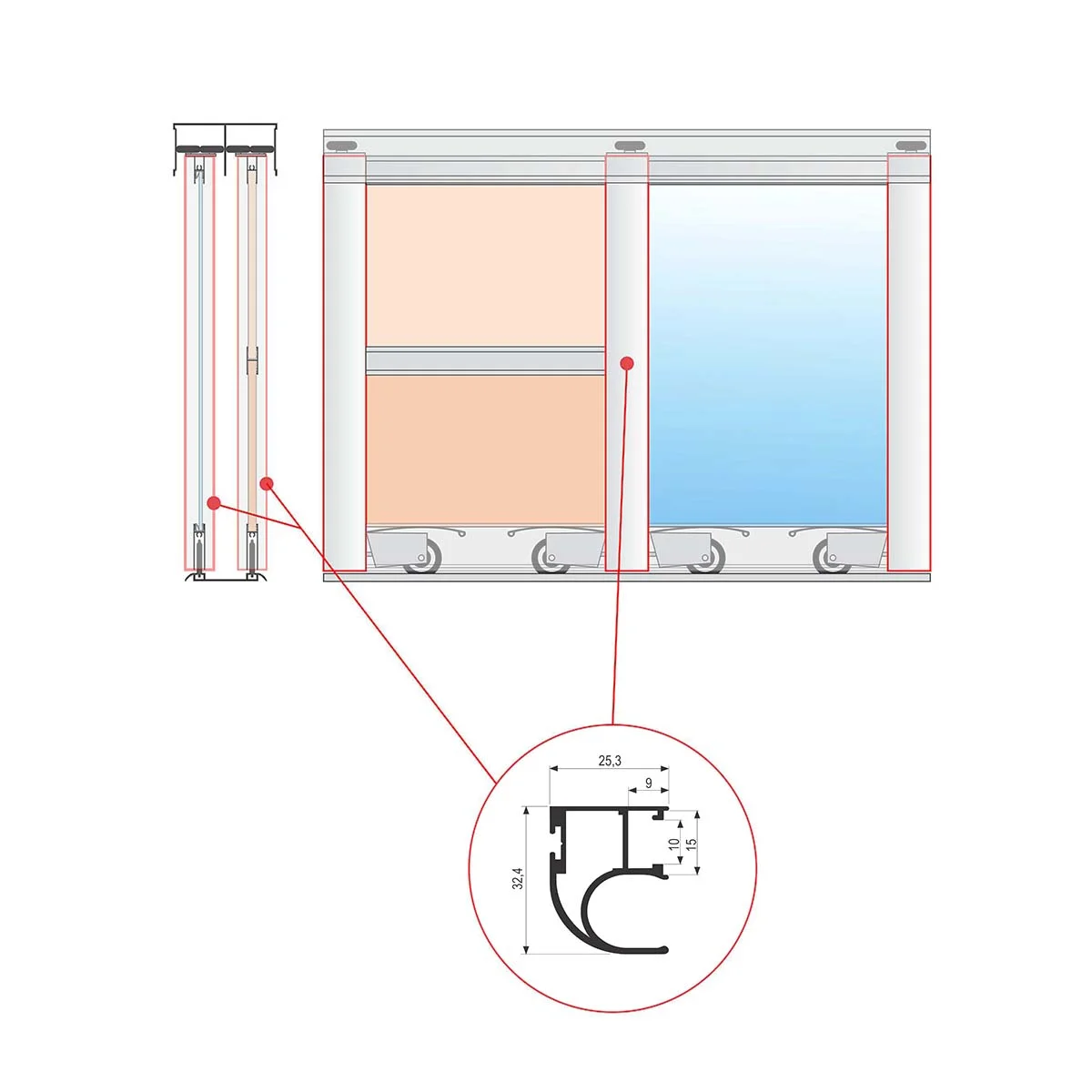 25,3
9
10
15
32,4